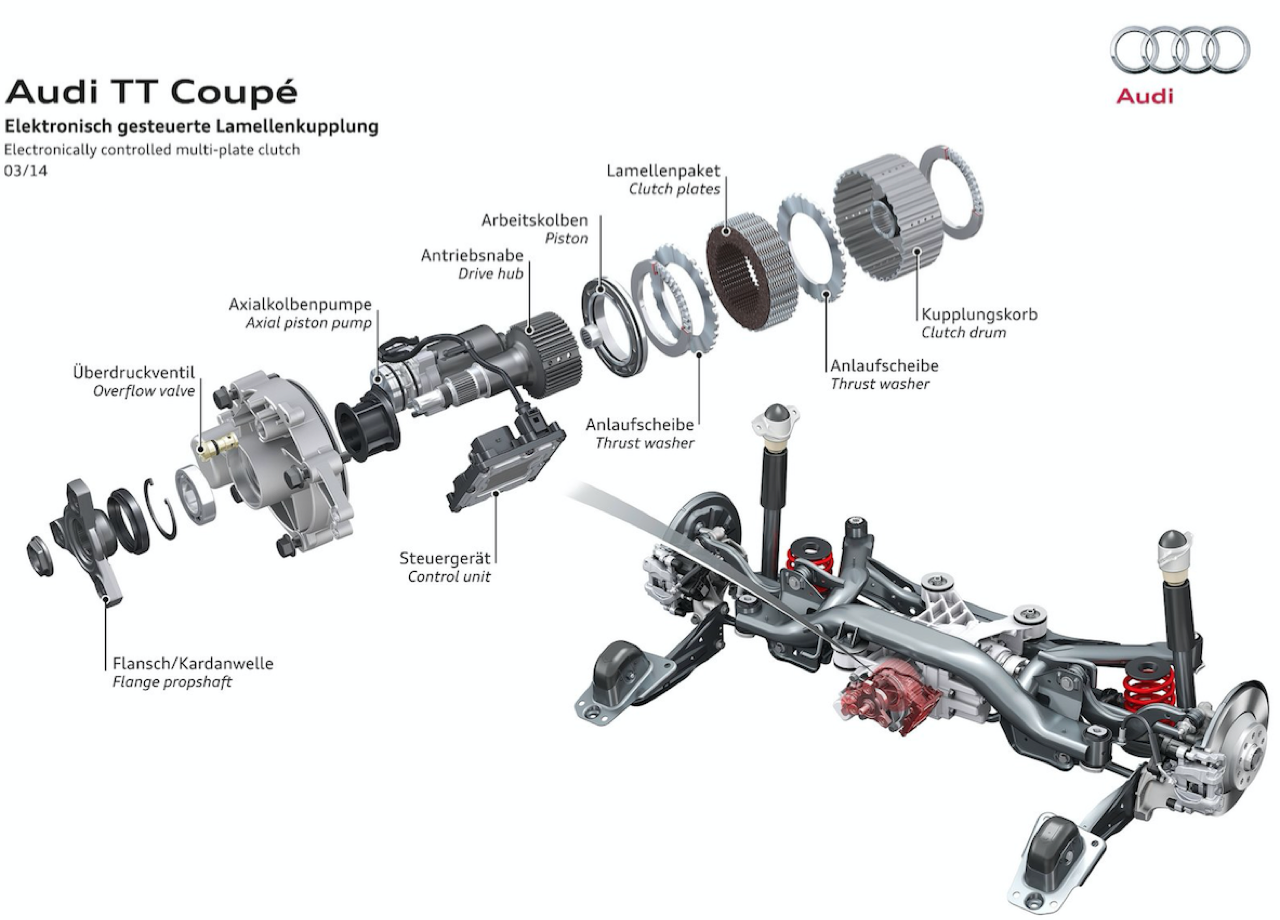 Audi TT Coupé
Elektronisch gesteuerte Lamellenkupplung
Electronically controlled multi-plate clutch
03/14

Audi

Lamellenpaket
Clutch plates

Arbeitskolben
Piston

Antriebsnabe
Drive hub

Axialkolbenpumpe
Axial piston pump

Überdruckventil
Overflow valve

Kupplungskorb
Clutch drum

Anlaufscheibe
Thrust washer

Anlaufscheibe
Thrust washer

Steuergerät
Control unit

Flansch/Kardanwelle
Flange propshaft