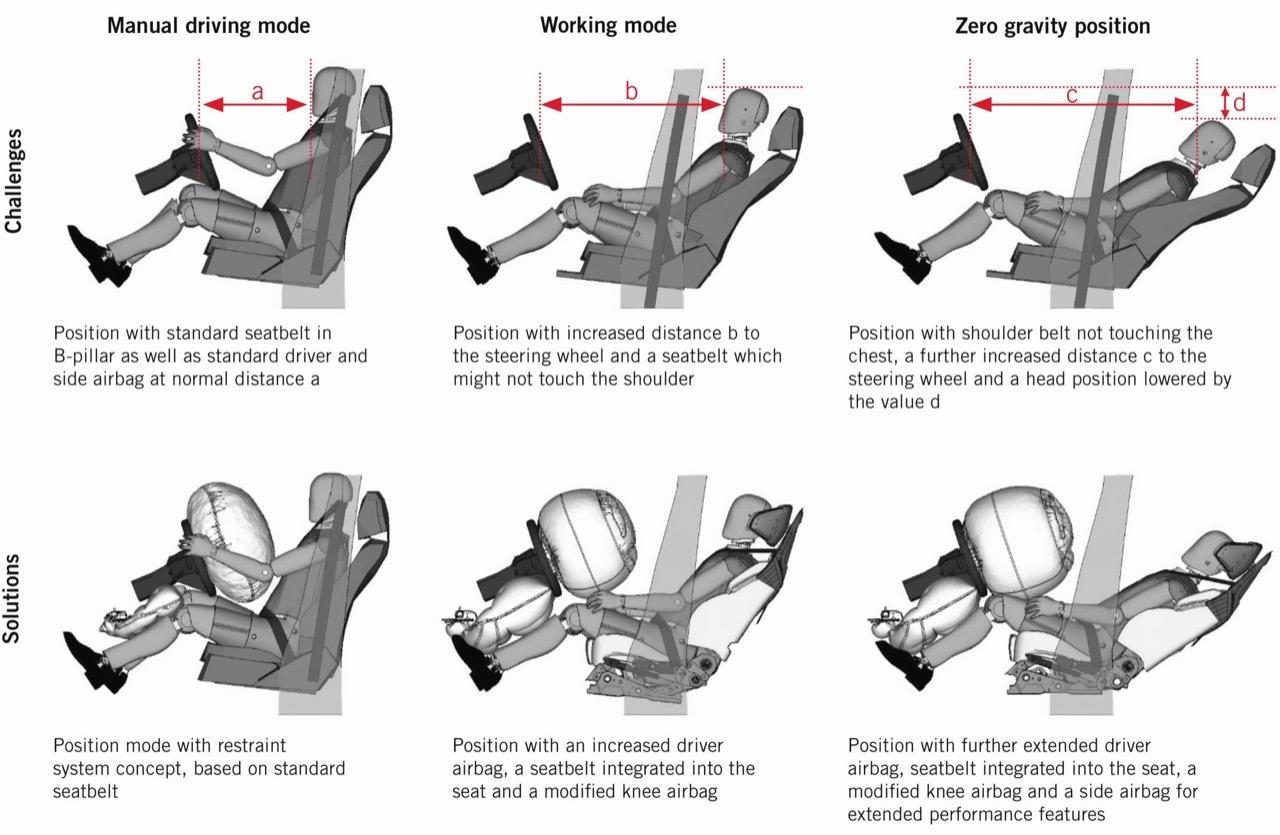 Manual driving mode

Working mode

Zero gravity position

Challenges

a

b

c

d

Position with standard seatbelt in B-pillar as well as standard driver and side airbag at normal distance a

Position with increased distance b to the steering wheel and a seatbelt which might not touch the shoulder

Position with shoulder belt not touching the chest, a further increased distance c to the steering wheel and a head position lowered by the value d

Solutions

Position mode with restraint system concept, based on standard seatbelt

Position with an increased driver airbag, a seatbelt integrated into the seat and a modified knee airbag

Position with further extended driver airbag, seatbelt integrated into the seat, a modified knee airbag and a side airbag for extended performance features