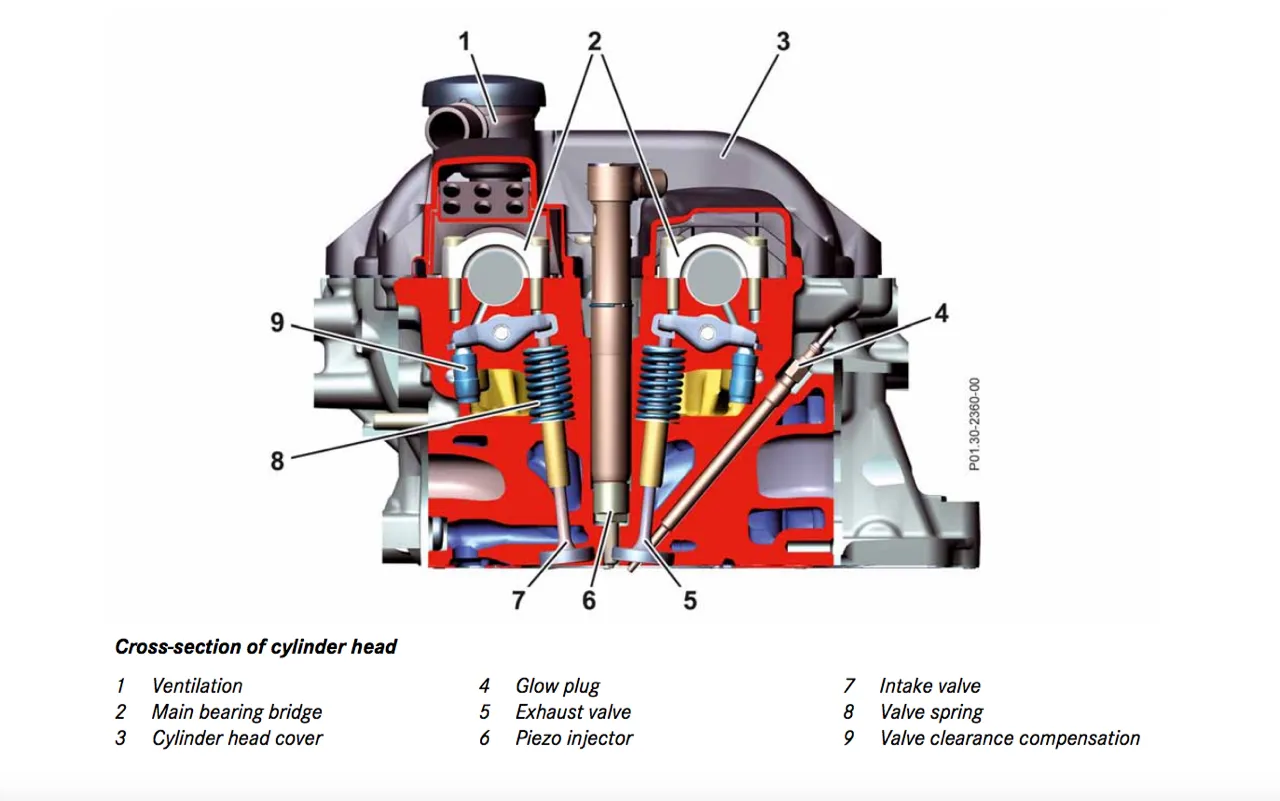 1
2
3
9
4
8
P01.30-2360-00
7
6
5

Cross-section of cylinder head

1 Ventilation
2 Main bearing bridge
3 Cylinder head cover

4 Glow plug
5 Exhaust valve
6 Piezo injector

7 Intake valve
8 Valve spring
9 Valve clearance compensation