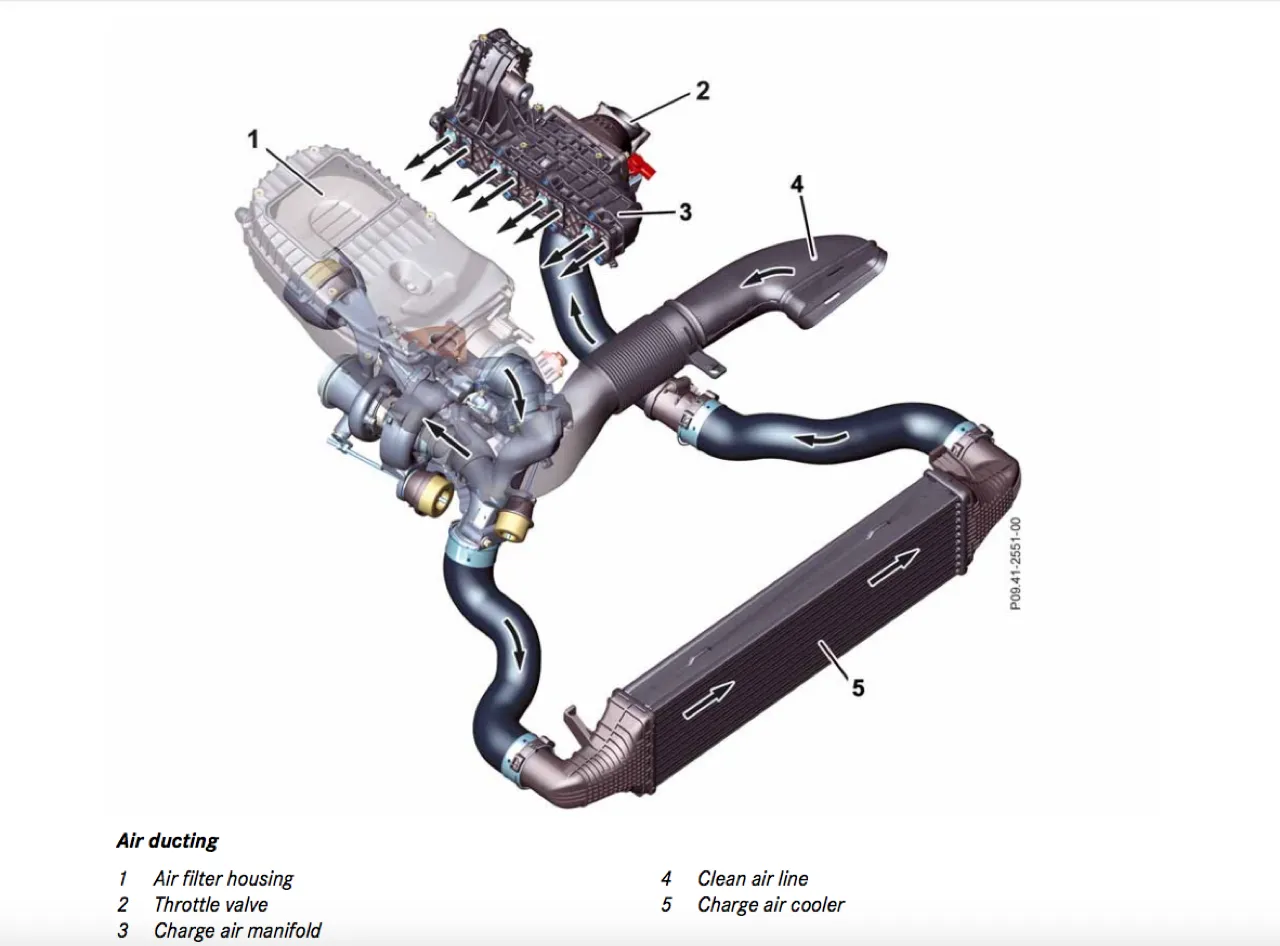 1
2
3
4
5
P09.41-2551-00

Air ducting

1 Air filter housing
2 Throttle valve
3 Charge air manifold

4 Clean air line
5 Charge air cooler