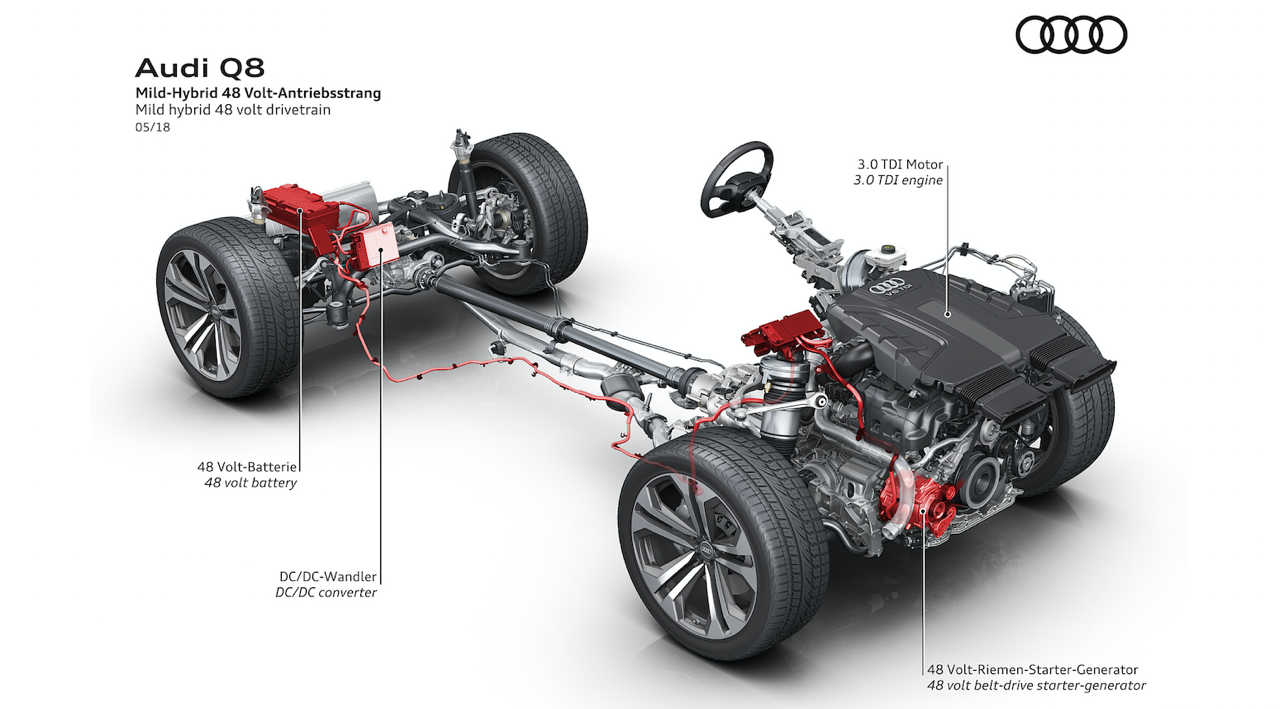 Audi Q8
Mild-Hybrid 48 Volt-Antriebsstrang
Mild hybrid 48 volt drivetrain
05/18

3.0 TDI Motor
3.0 TDI engine

48 Volt-Batterie
48 volt battery

DC/DC-Wandler
DC/DC converter

48 Volt-Riemen-Starter-Generator
48 volt belt-drive starter-generator