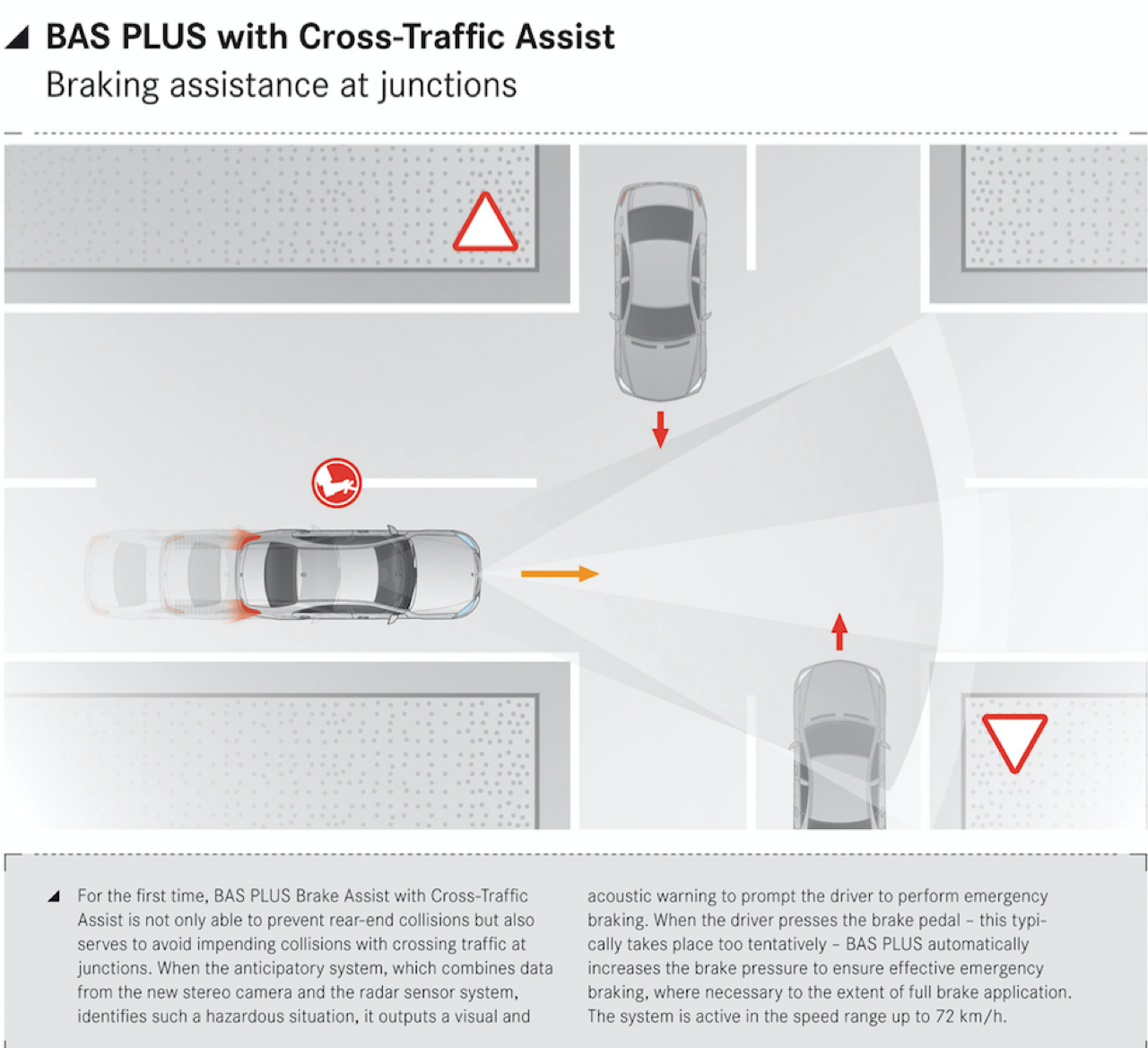 BAS PLUS with Cross-Traffic Assist
Braking assistance at junctions

For the first time, BAS PLUS Brake Assist with Cross-Traffic Assist is not only able to prevent rear-end collisions but also serves to avoid impending collisions with crossing traffic at junctions. When the anticipatory system, which combines data from the new stereo camera and the radar sensor system, identifies such a hazardous situation, it outputs a visual and acoustic warning to prompt the driver to perform emergency braking. When the driver presses the brake pedal – this typically takes place too tentatively – BAS PLUS automatically increases the brake pressure to ensure effective emergency braking, where necessary to the extent of full brake application. The system is active in the speed range up to 72 km/h.