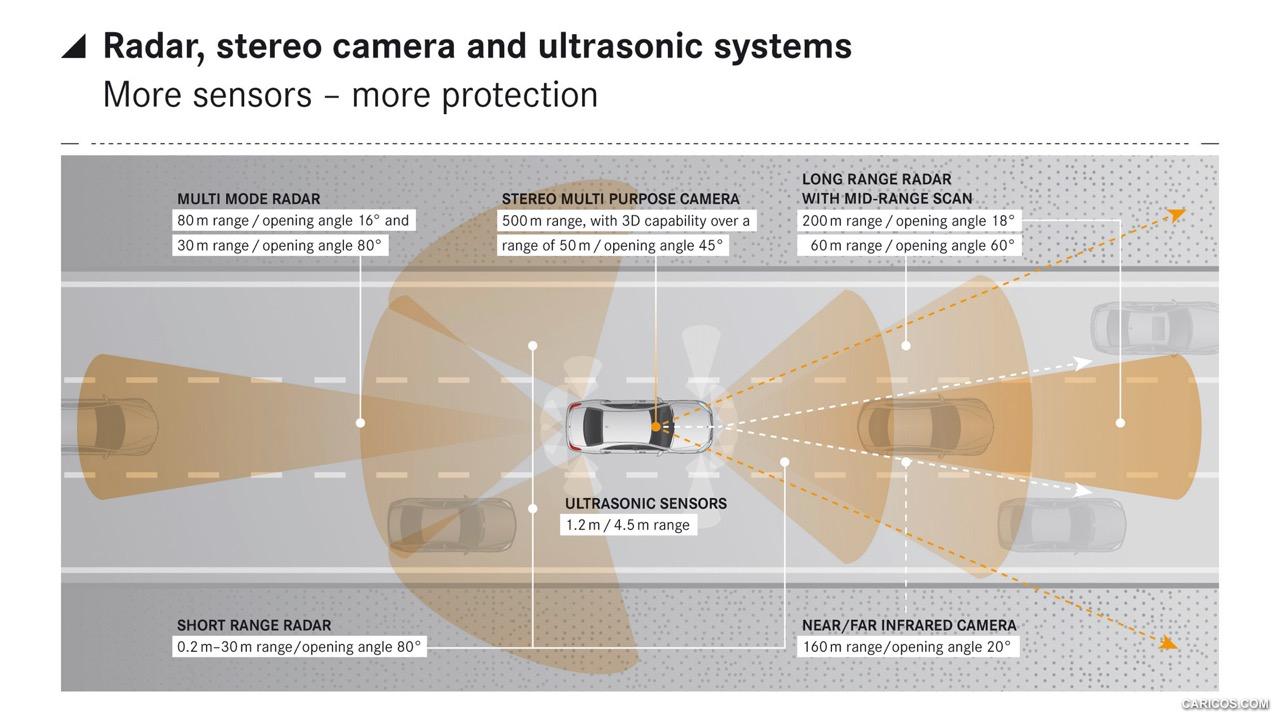 Radar, stereo camera and ultrasonic systems
More sensors – more protection

MULTI MODE RADAR
80 m range / opening angle 16° and
30 m range / opening angle 80°

STEREO MULTI PURPOSE CAMERA
500 m range, with 3D capability over a
range of 50 m / opening angle 45°

LONG RANGE RADAR
WITH MID-RANGE SCAN
200 m range / opening angle 18°
60 m range / opening angle 60°

ULTRASONIC SENSORS
1.2 m / 4.5 m range

SHORT RANGE RADAR
0.2 m–30 m range/opening angle 80°

NEAR/FAR INFRARED CAMERA
160 m range/opening angle 20°

CARICOS.COM