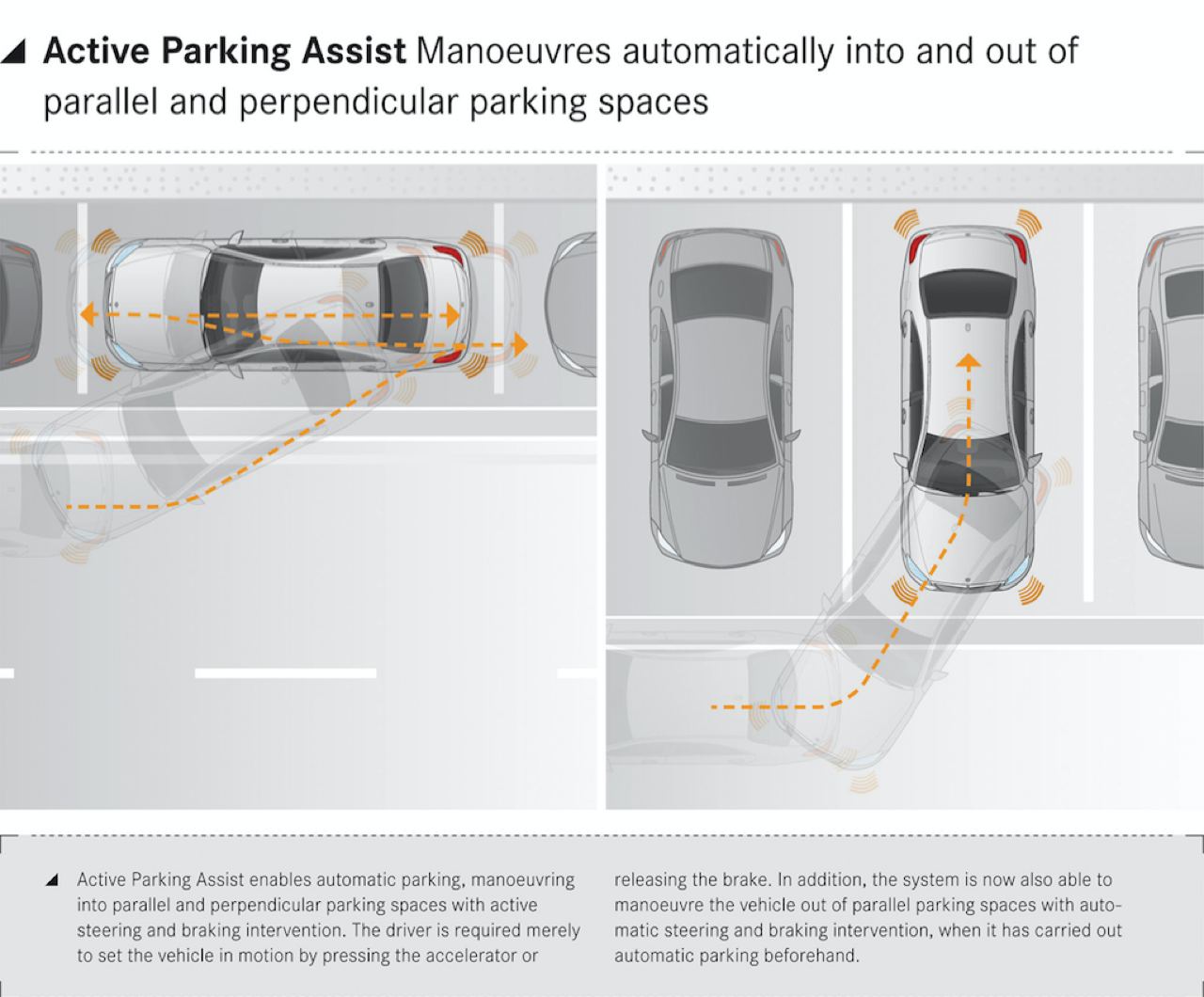 Active Parking Assist Manoeuvres automatically into and out of parallel and perpendicular parking spaces

Active Parking Assist enables automatic parking, manoeuvring into parallel and perpendicular parking spaces with active steering and braking intervention. The driver is required merely to set the vehicle in motion by pressing the accelerator or releasing the brake. In addition, the system is now also able to manoeuvre the vehicle out of parallel parking spaces with automatic steering and braking intervention, when it has carried out automatic parking beforehand.