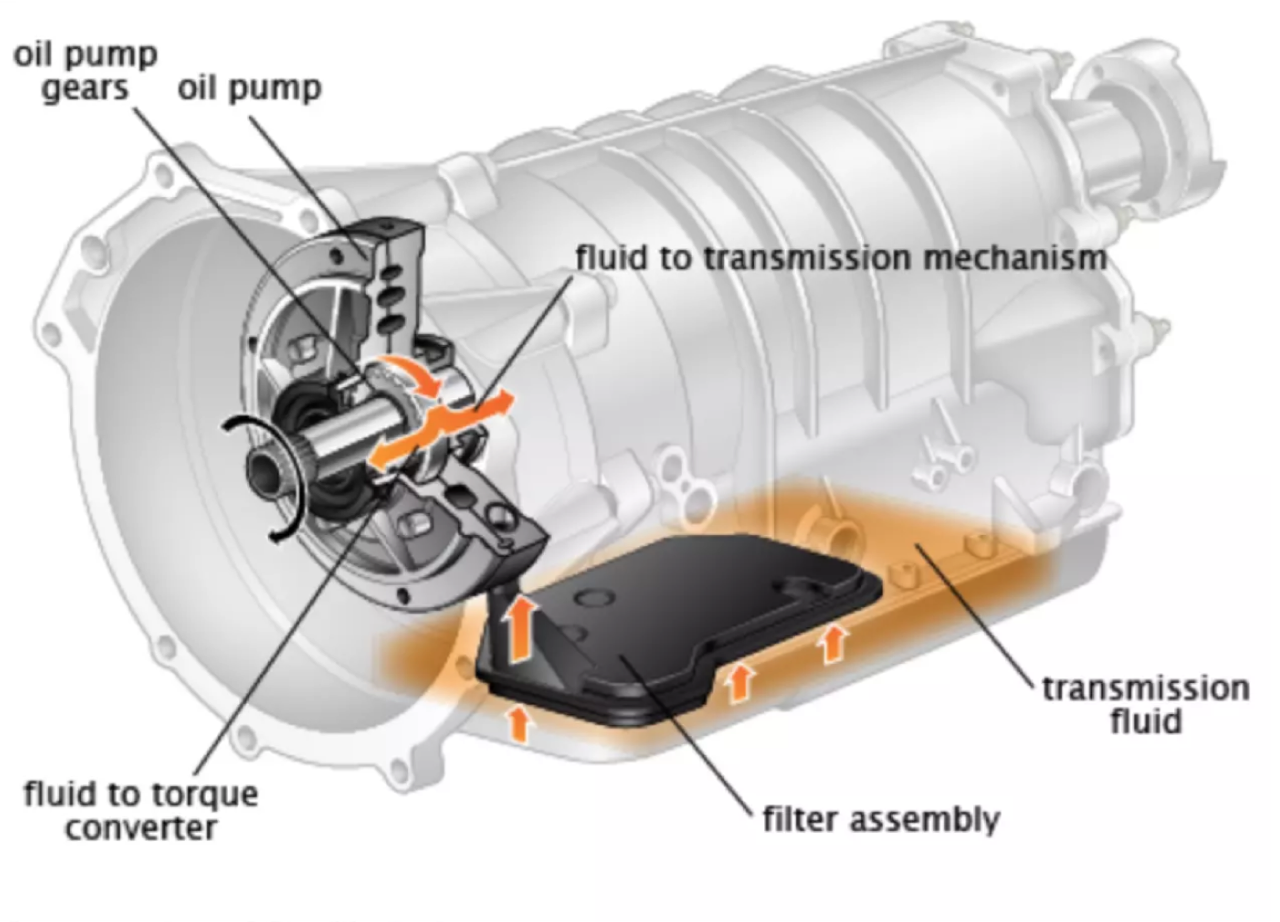 oil pump gears

oil pump

fluid to transmission mechanism

transmission fluid

fluid to torque converter

filter assembly