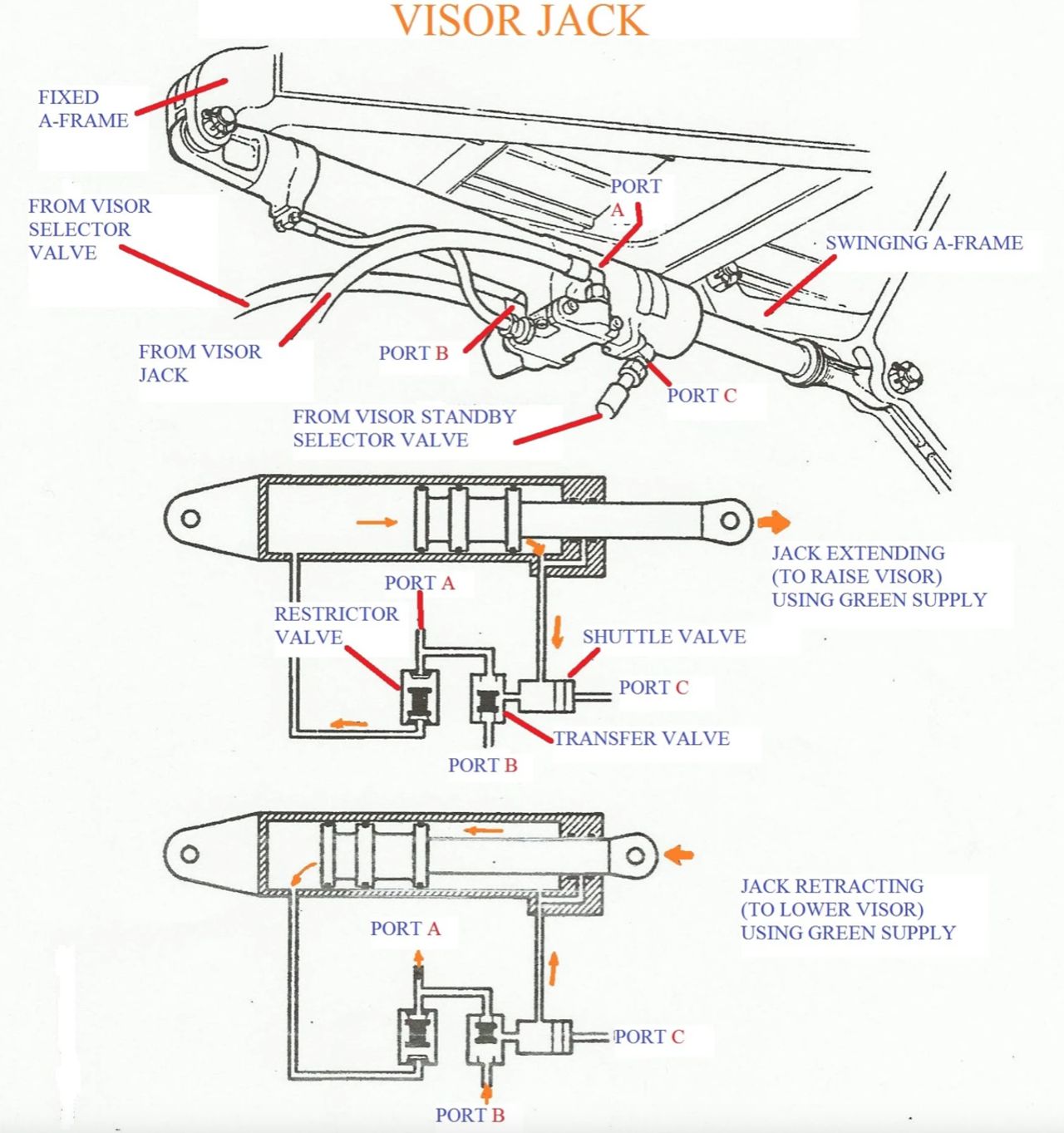 VISOR JACK

FIXED A-FRAME

FROM VISOR SELECTOR VALVE

PORT A

SWINGING A-FRAME

FROM VISOR JACK

PORT B

PORT C

FROM VISOR STANDBY SELECTOR VALVE

JACK EXTENDING (TO RAISE VISOR) USING GREEN SUPPLY

PORT A

RESTRICTOR VALVE

SHUTTLE VALVE

PORT C

TRANSFER VALVE

PORT B

JACK RETRACTING (TO LOWER VISOR) USING GREEN SUPPLY

PORT A

PORT C

PORT B