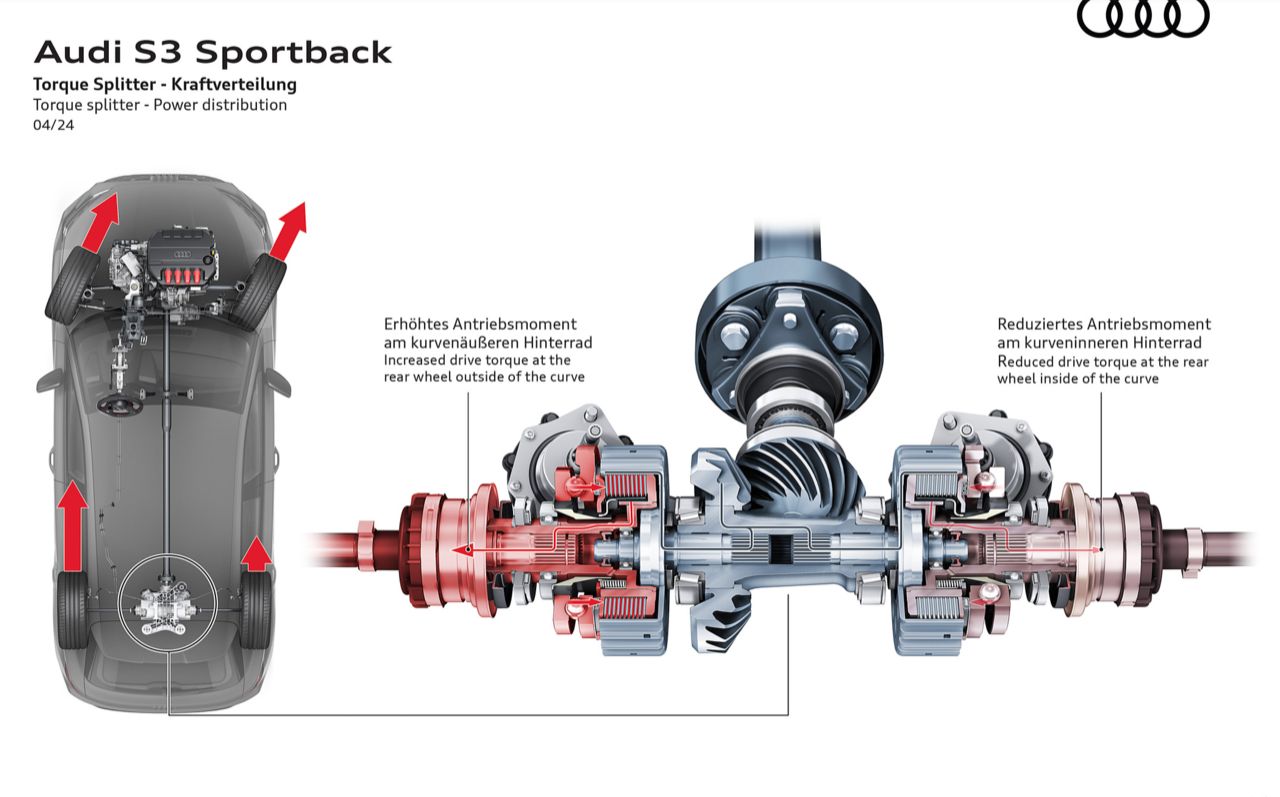 Audi S3 Sportback
Torque Splitter - Kraftverteilung
Torque splitter - Power distribution
04/24

Erhöhtes Antriebsmoment am kurvenäußeren Hinterrad
Increased drive torque at the rear wheel outside of the curve

Reduziertes Antriebsmoment am kurveninneren Hinterrad
Reduced drive torque at the rear wheel inside of the curve