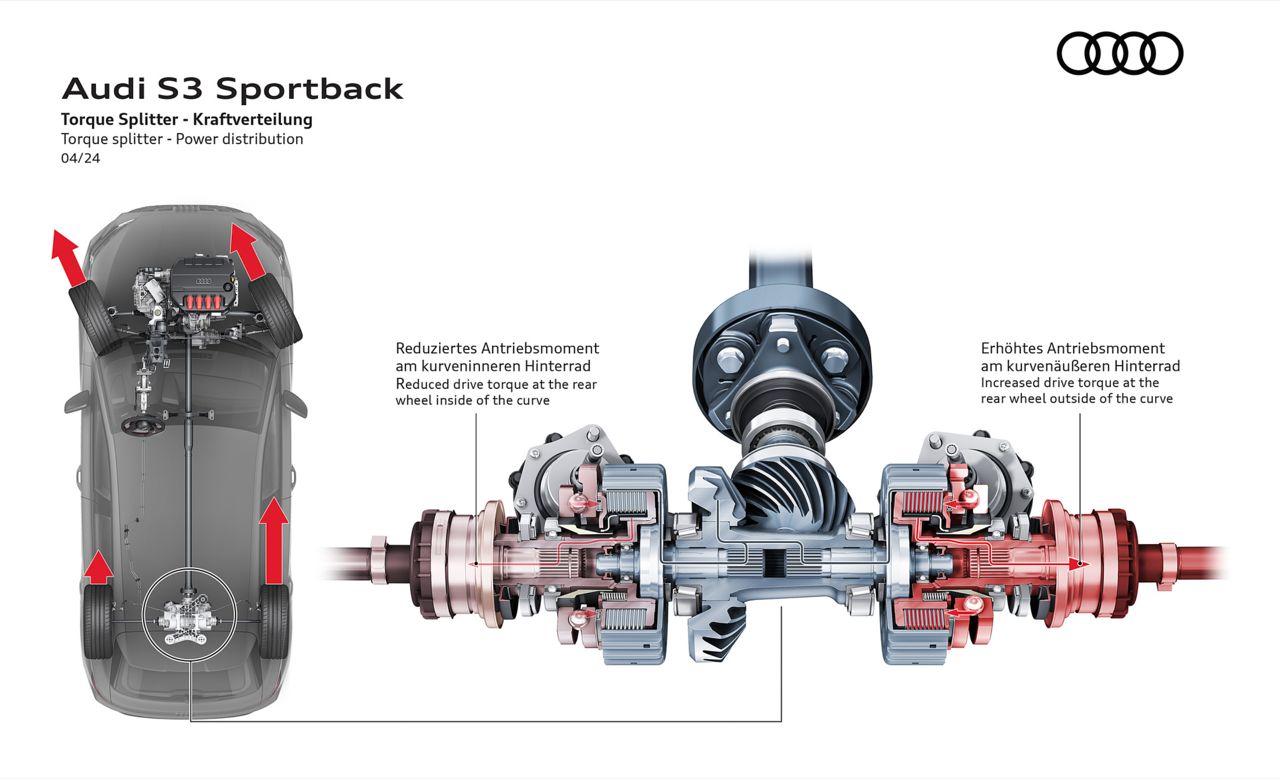 Audi S3 Sportback
Torque Splitter - Kraftverteilung
Torque splitter - Power distribution
04/24

Reduziertes Antriebsmoment am kurveninneren Hinterrad
Reduced drive torque at the rear wheel inside of the curve

Erhöhtes Antriebsmoment am kurvenäußeren Hinterrad
Increased drive torque at the rear wheel outside of the curve