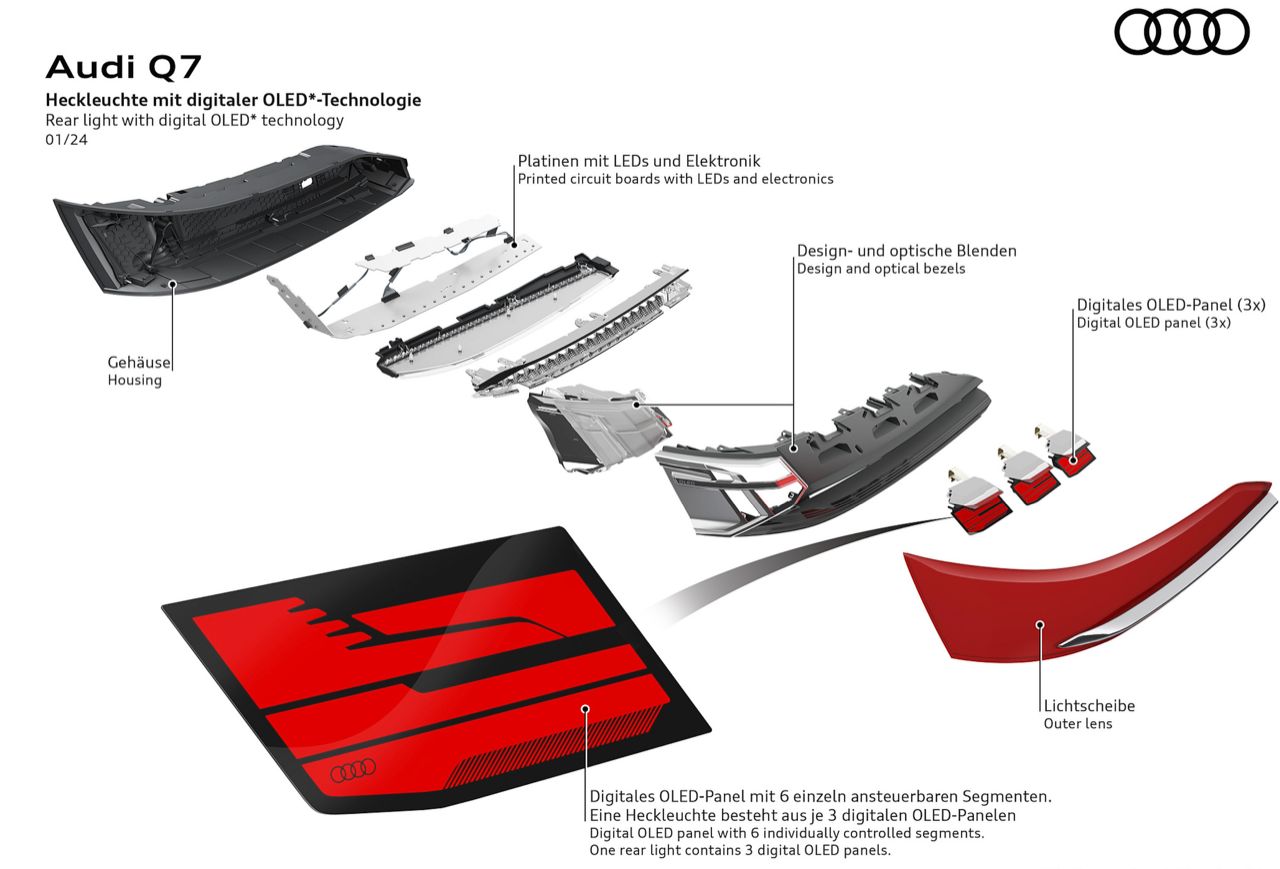 Audi Q7
Heckleuchte mit digitaler OLED*-Technologie
Rear light with digital OLED* technology
01/24

Platinen mit LEDs und Elektronik
Printed circuit boards with LEDs and electronics

Design- und optische Blenden
Design and optical bezels

Digitales OLED-Panel (3x)
Digital OLED panel (3x)

Gehäuse
Housing

Lichtscheibe
Outer lens

Digitales OLED-Panel mit 6 einzeln ansteuerbaren Segmenten.
Eine Heckleuchte besteht aus je 3 digitalen OLED-Panelen
Digital OLED panel with 6 individually controlled segments.
One rear light contains 3 digital OLED panels.