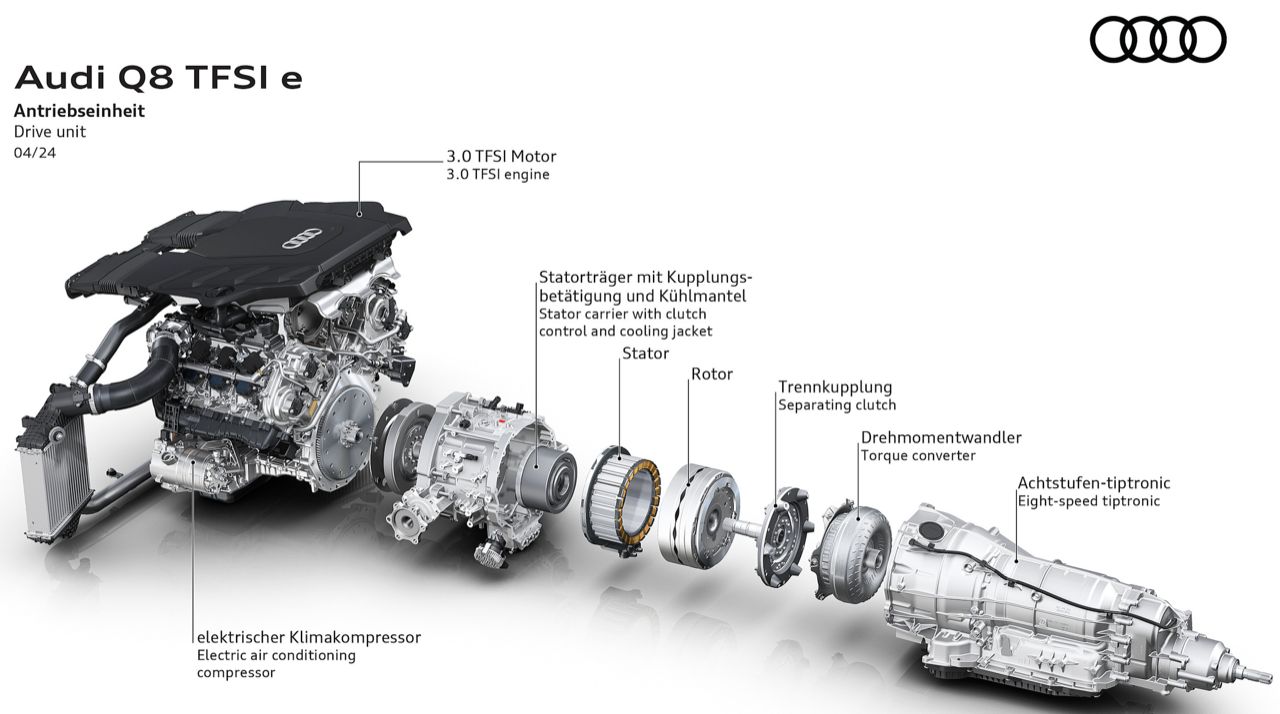 Audi Q8 TFSI e
Antriebseinheit
Drive unit
04/24

3.0 TFSI Motor
3.0 TFSI engine

Statorträger mit Kupplungsbetätigung und Kühlmantel
Stator carrier with clutch control and cooling jacket

Stator

Rotor

Trennkupplung
Separating clutch

Drehmomentwandler
Torque converter

Achtstufen-tiptronic
Eight-speed tiptronic

elektrischer Klimakompressor
Electric air conditioning compressor