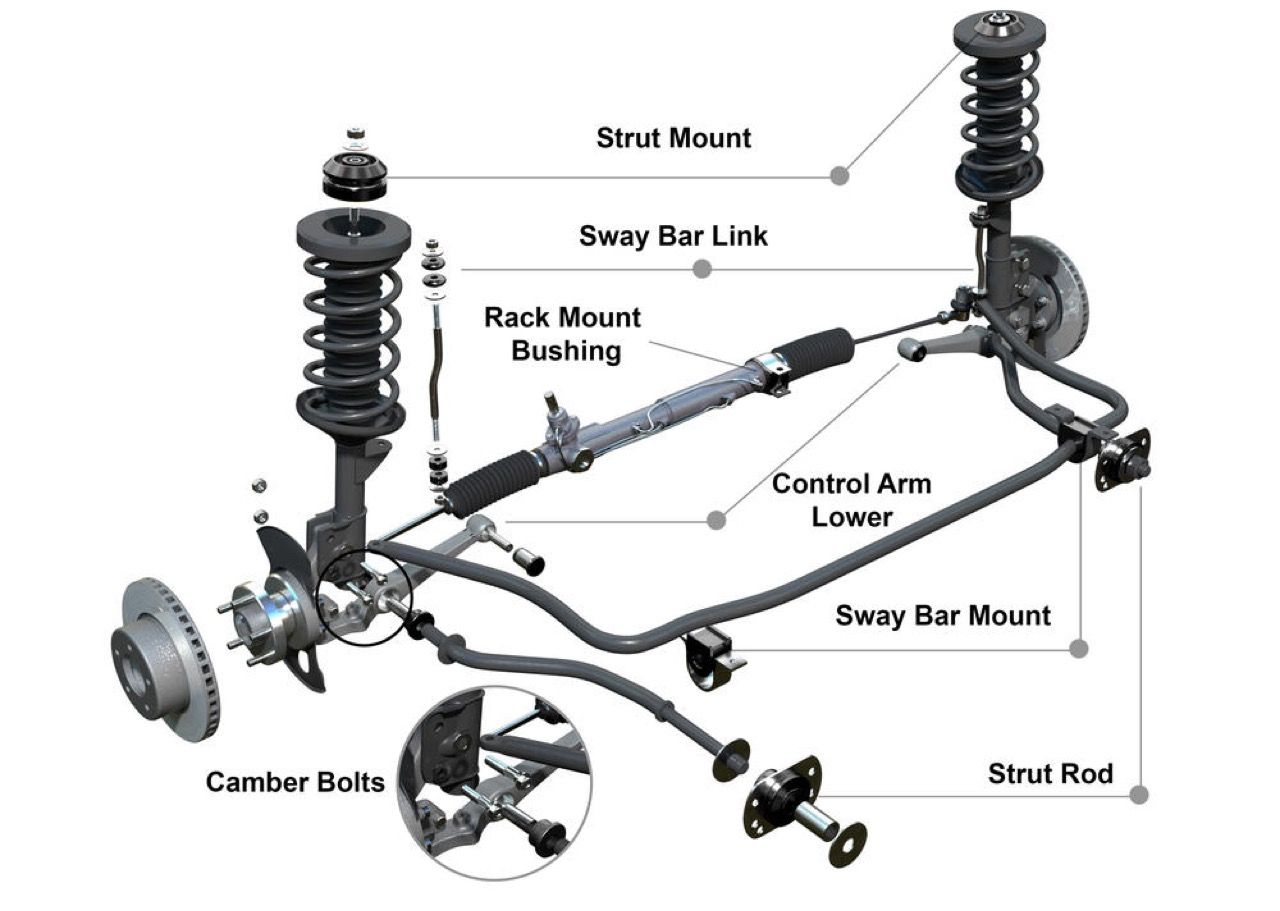 Strut Mount

Sway Bar Link

Rack Mount Bushing

Control Arm Lower

Sway Bar Mount

Camber Bolts

Strut Rod