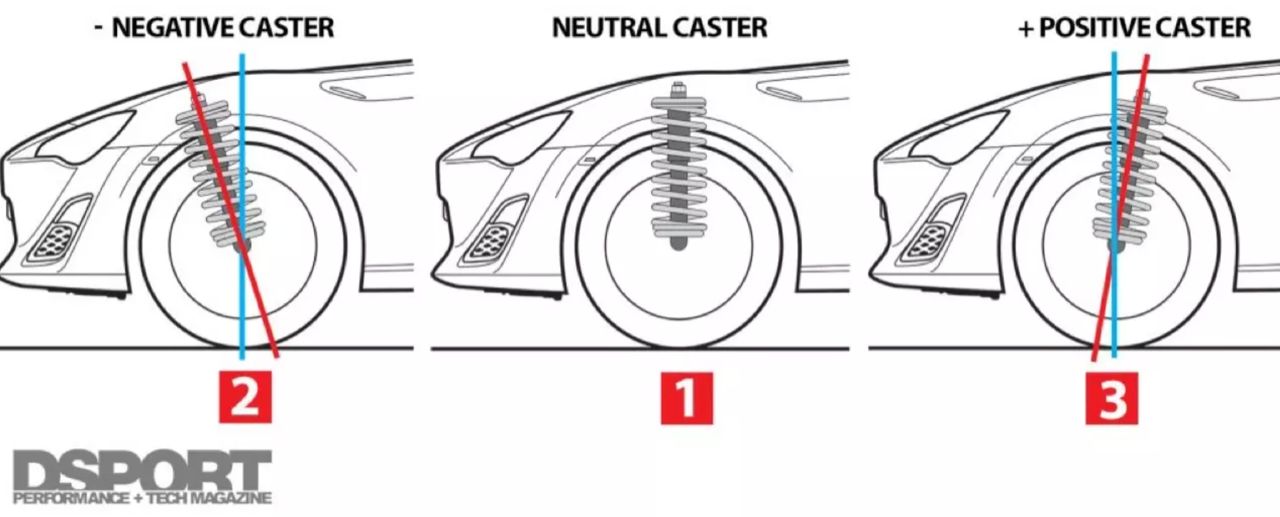 - NEGATIVE CASTER

NEUTRAL CASTER

+ POSITIVE CASTER

2

1

3

DSPORT
PERFORMANCE + TECH MAGAZINE