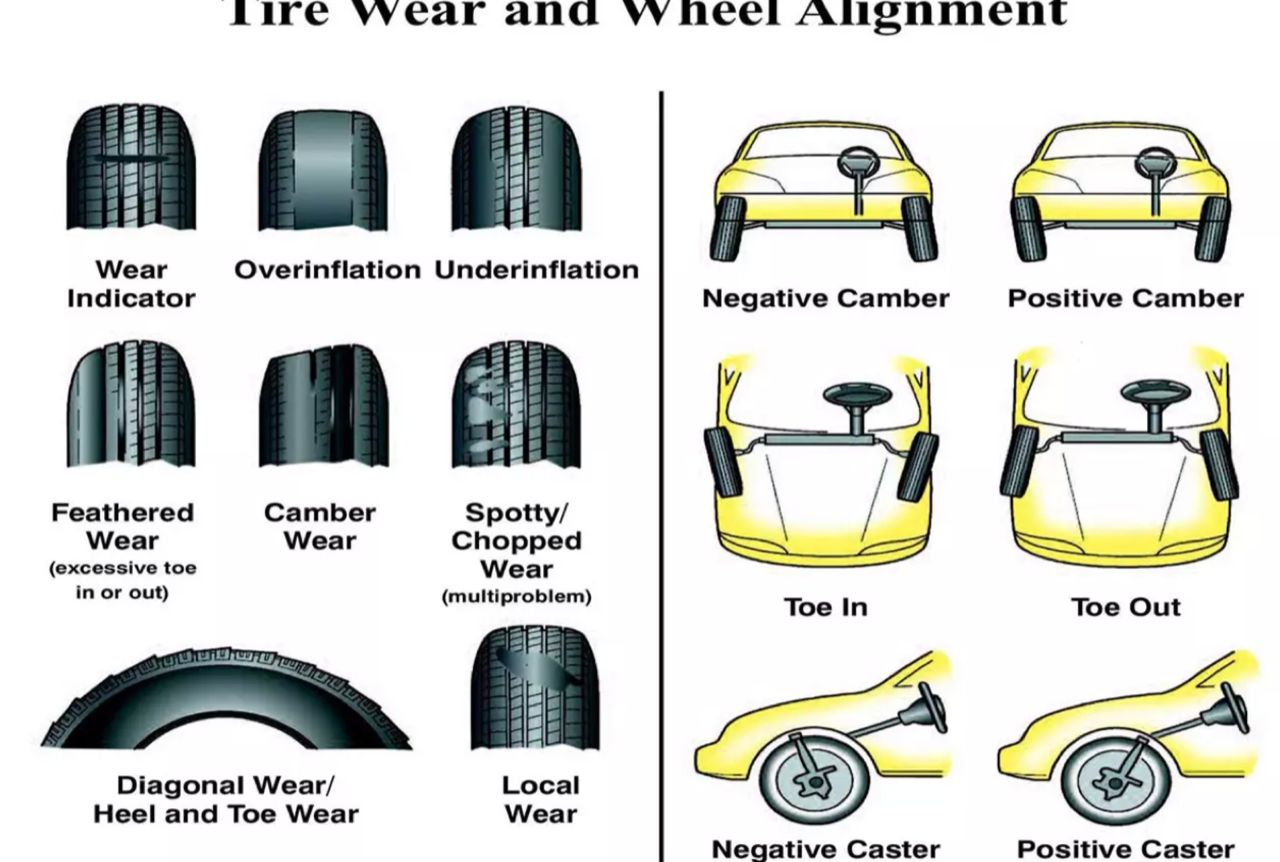 Tire Wear and Wheel Alignment

Wear Indicator

Overinflation

Underinflation

Feathered Wear
(excessive toe in or out)

Camber Wear

Spotty/ Chopped Wear
(multiproblem)

Diagonal Wear/ Heel and Toe Wear

Local Wear

Negative Camber

Positive Camber

Toe In

Toe Out

Negative Caster

Positive Caster