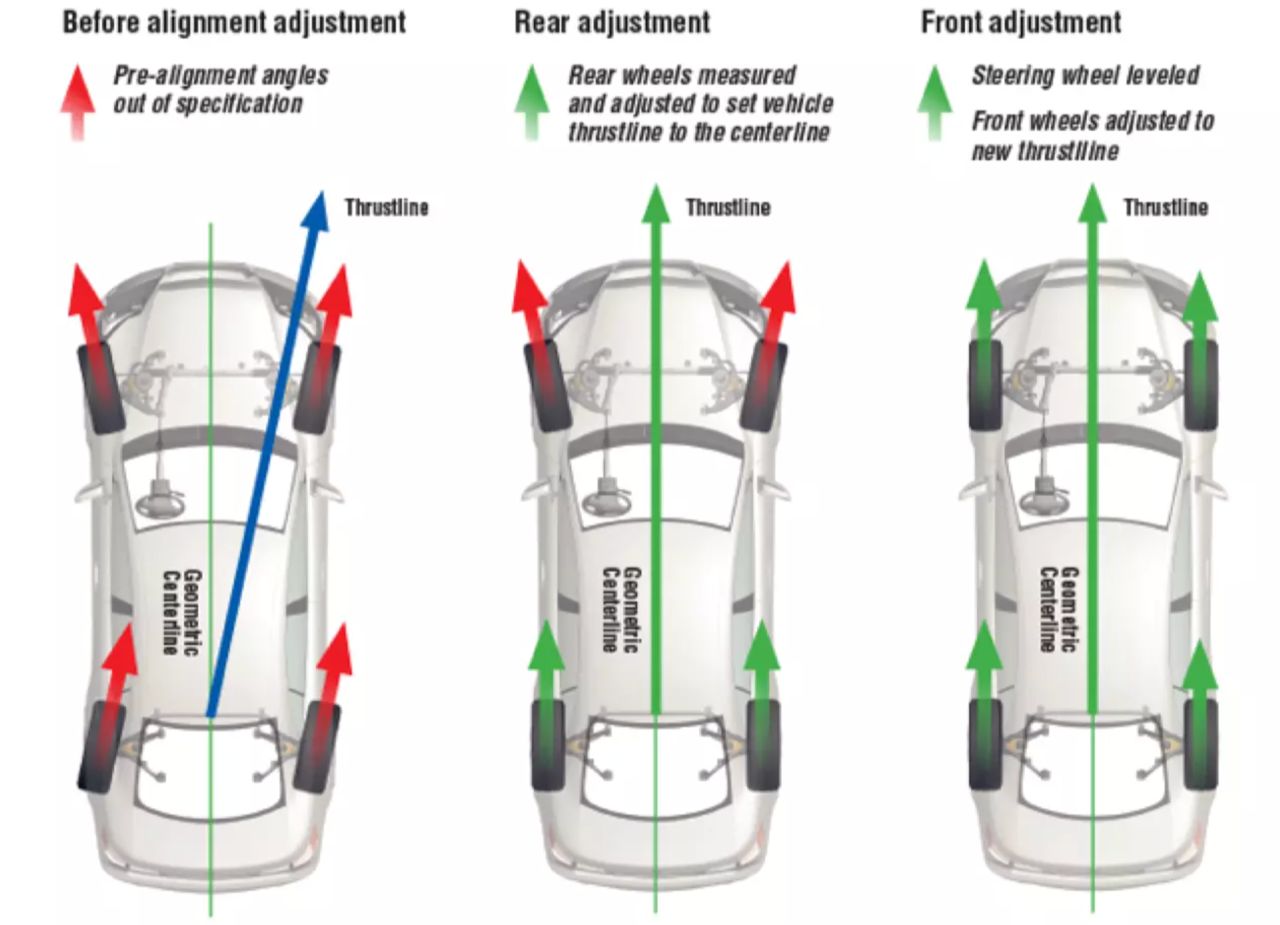 Before alignment adjustment

Pre-alignment angles out of specification

Thrustline

Geometric Centerline

Rear adjustment

Rear wheels measured and adjusted to set vehicle thrustline to the centerline

Thrustline

Geometric Centerline

Front adjustment

Steering wheel leveled

Front wheels adjusted to new thrustline

Thrustline

Geometric Centerline