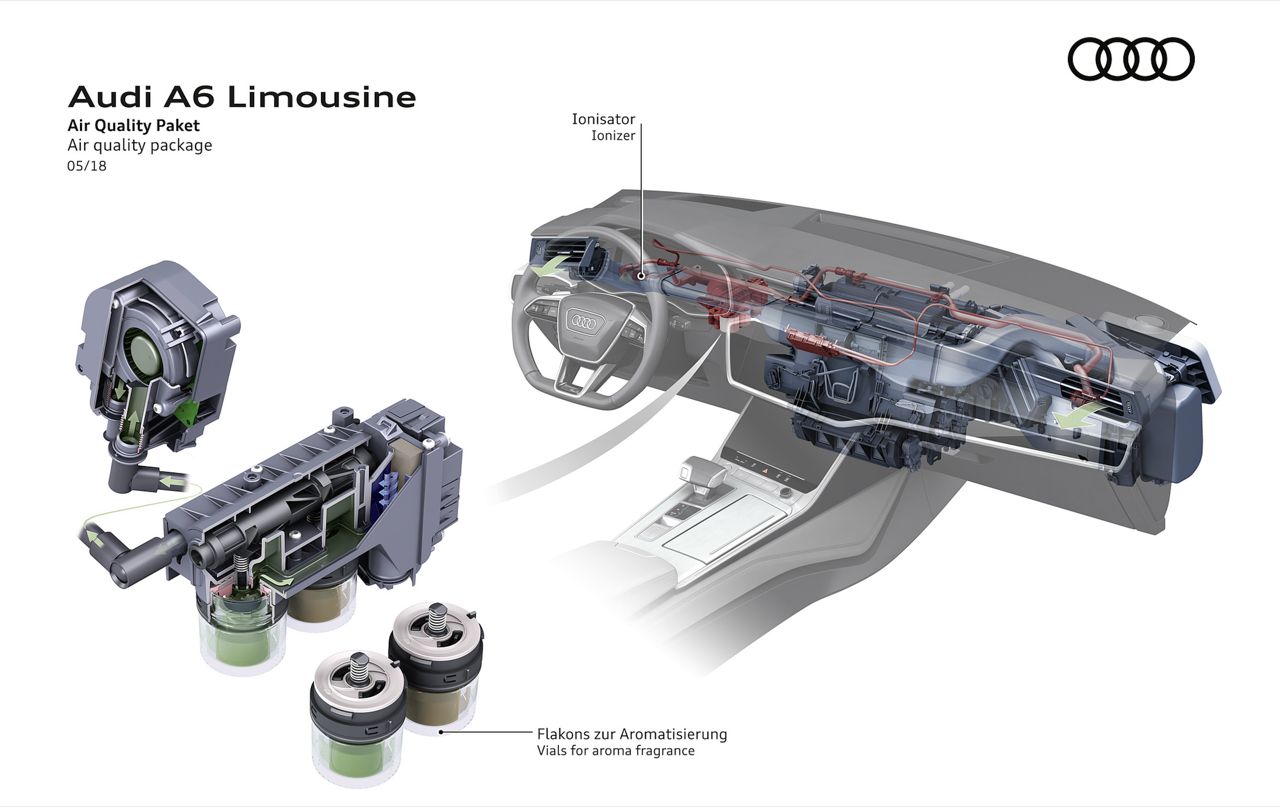 Audi A6 Limousine
Air Quality Paket
Air quality package
05/18

Ionisator
Ionizer

Flakons zur Aromatisierung
Vials for aroma fragrance