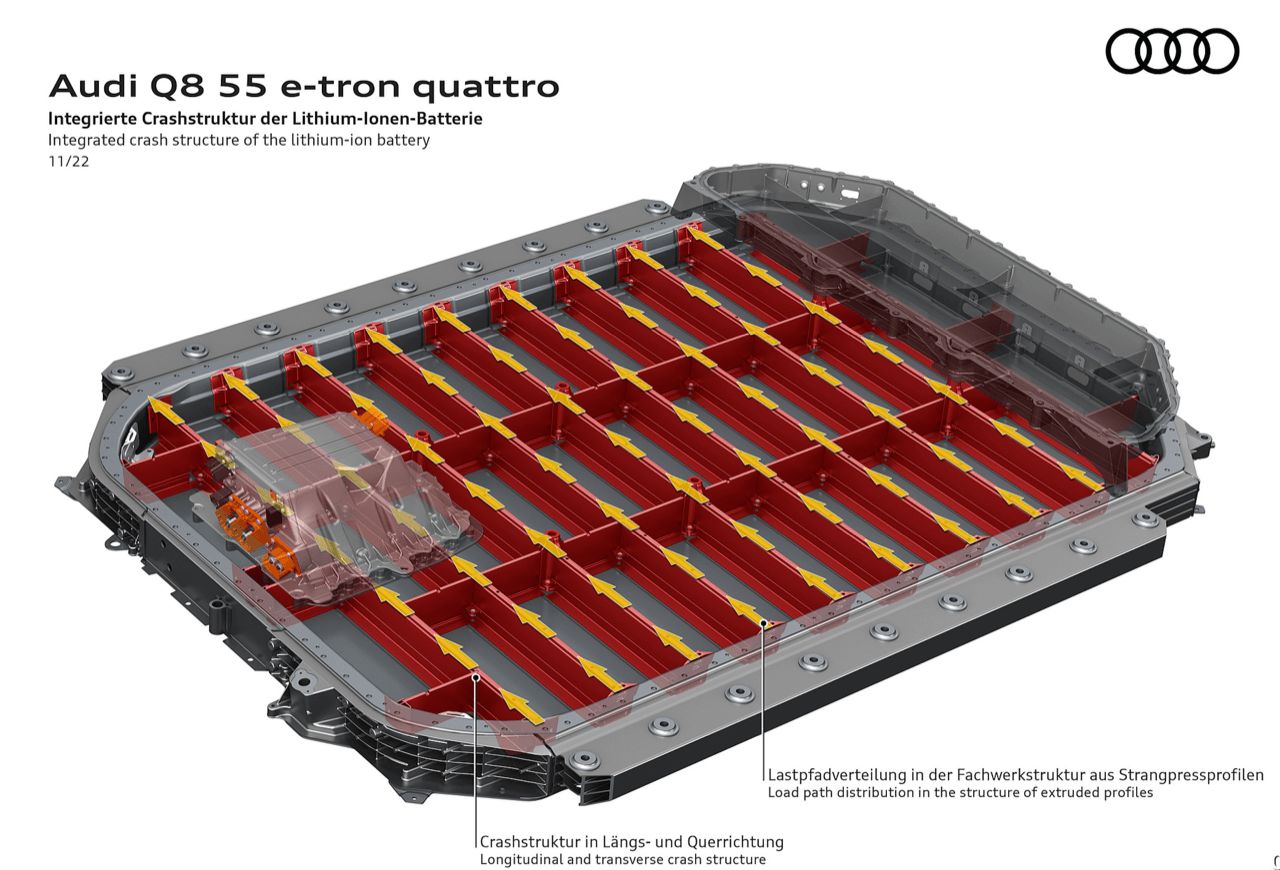 Audi Q8 55 e-tron quattro
Integrierte Crashstruktur der Lithium-Ionen-Batterie
Integrated crash structure of the lithium-ion battery
11/22

Lastpfadverteilung in der Fachwerkstruktur aus Strangpressprofilen
Load path distribution in the structure of extruded profiles

Crashstruktur in Längs- und Querrichtung
Longitudinal and transverse crash structure