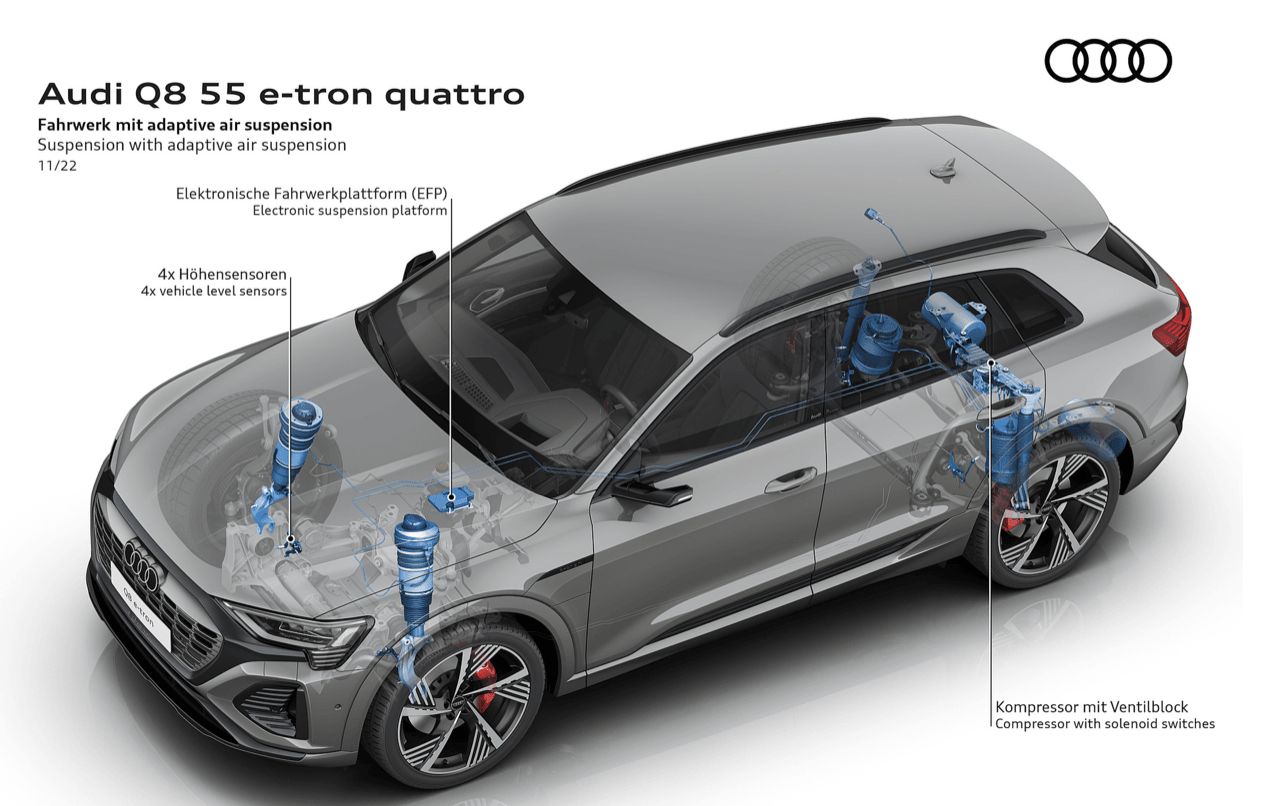 Audi Q8 55 e-tron quattro
Fahrwerk mit adaptive air suspension
Suspension with adaptive air suspension
11/22

Elektronische Fahrwerkplattform (EFP)
Electronic suspension platform

4x Höhensensoren
4x vehicle level sensors

Q8 e-tron

Kompressor mit Ventilblock
Compressor with solenoid switches