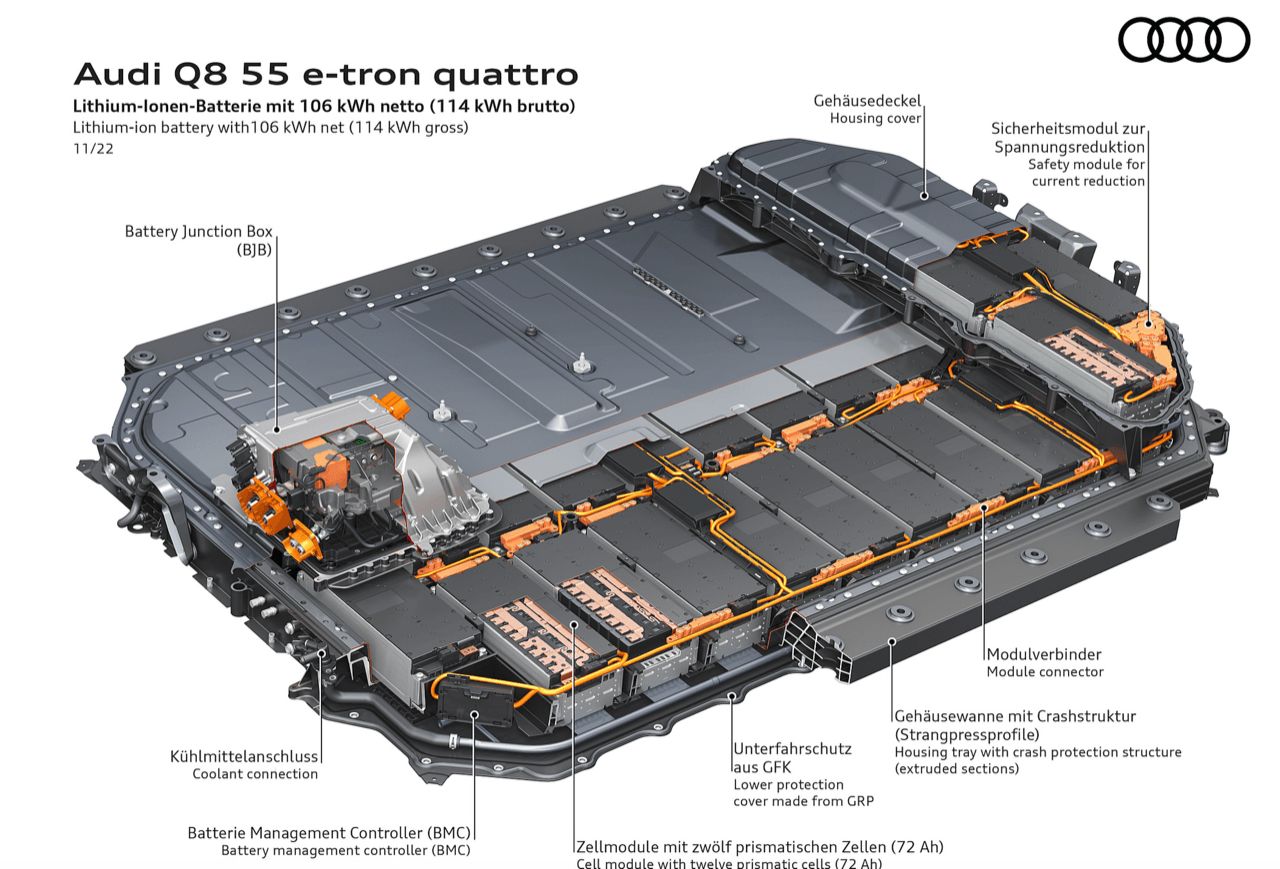 Audi Q8 55 e-tron quattro
Lithium-Ionen-Batterie mit 106 kWh netto (114 kWh brutto)
Lithium-ion battery with106 kWh net (114 kWh gross)
11/22

Gehäusedeckel
Housing cover

Sicherheitsmodul zur Spannungsreduktion
Safety module for current reduction

Battery Junction Box (BJB)

Modulverbinder
Module connector

Gehäusewanne mit Crashstruktur (Strangpressprofile)
Housing tray with crash protection structure (extruded sections)

Unterfahrschutz aus GFK
Lower protection cover made from GRP

Kühlmittelanschluss
Coolant connection

Batterie Management Controller (BMC)
Battery management controller (BMC)

Zellmodule mit zwölf prismatischen Zellen (72 Ah)
Cell module with twelve prismatic cells (72 Ah)