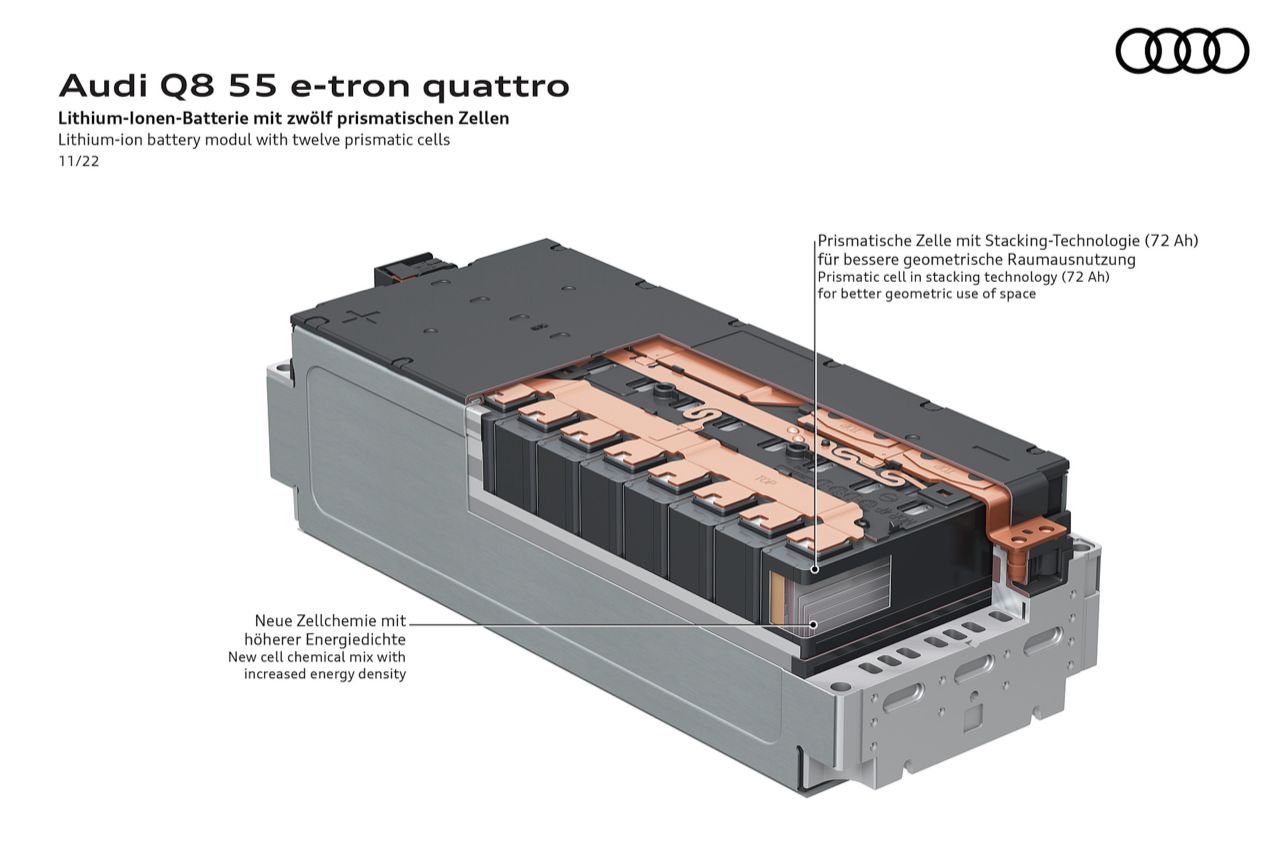 Audi Q8 55 e-tron quattro
Lithium-Ionen-Batterie mit zwölf prismatischen Zellen
Lithium-ion battery modul with twelve prismatic cells
11/22

Prismatische Zelle mit Stacking-Technologie (72 Ah) für bessere geometrische Raumausnutzung
Prismatic cell in stacking technology (72 Ah) for better geometric use of space

Neue Zellchemie mit höherer Energiedichte
New cell chemical mix with increased energy density