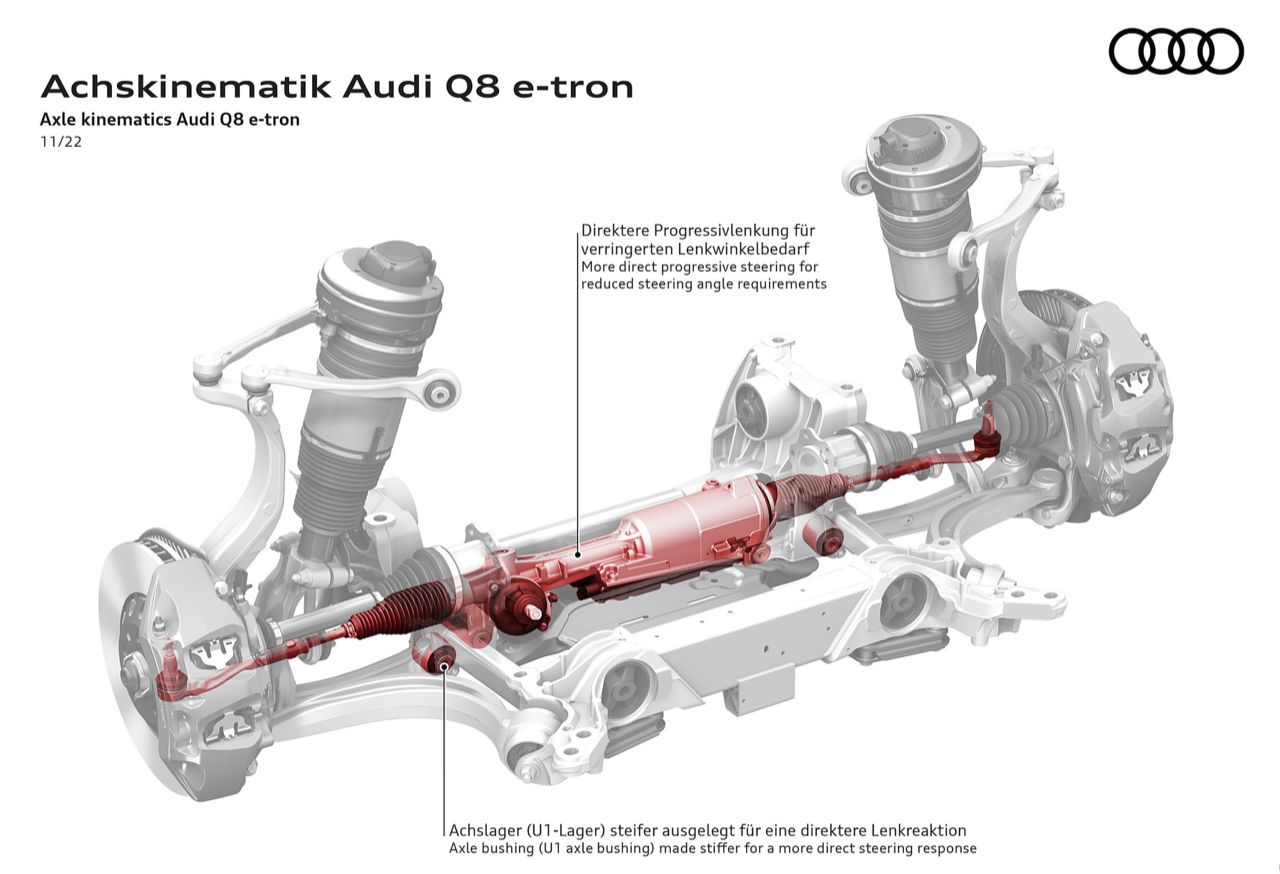 Achskinematik Audi Q8 e-tron
Axle kinematics Audi Q8 e-tron
11/22

Direktere Progressivlenkung für verringerten Lenkwinkelbedarf
More direct progressive steering for reduced steering angle requirements

Achslager (U1-Lager) steifer ausgelegt für eine direktere Lenkreaktion
Axle bushing (U1 axle bushing) made stiffer for a more direct steering response