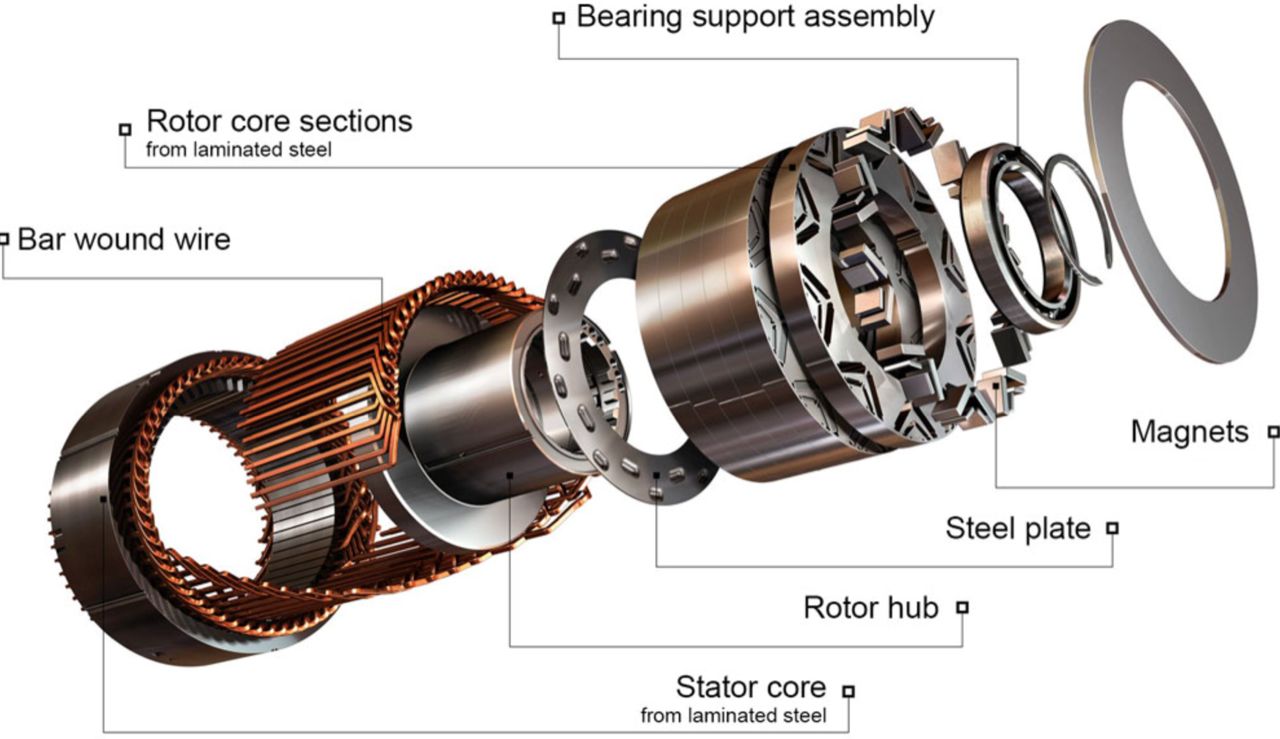 Bearing support assembly

Rotor core sections
from laminated steel

Bar wound wire

Magnets

Steel plate

Rotor hub

Stator core
from laminated steel