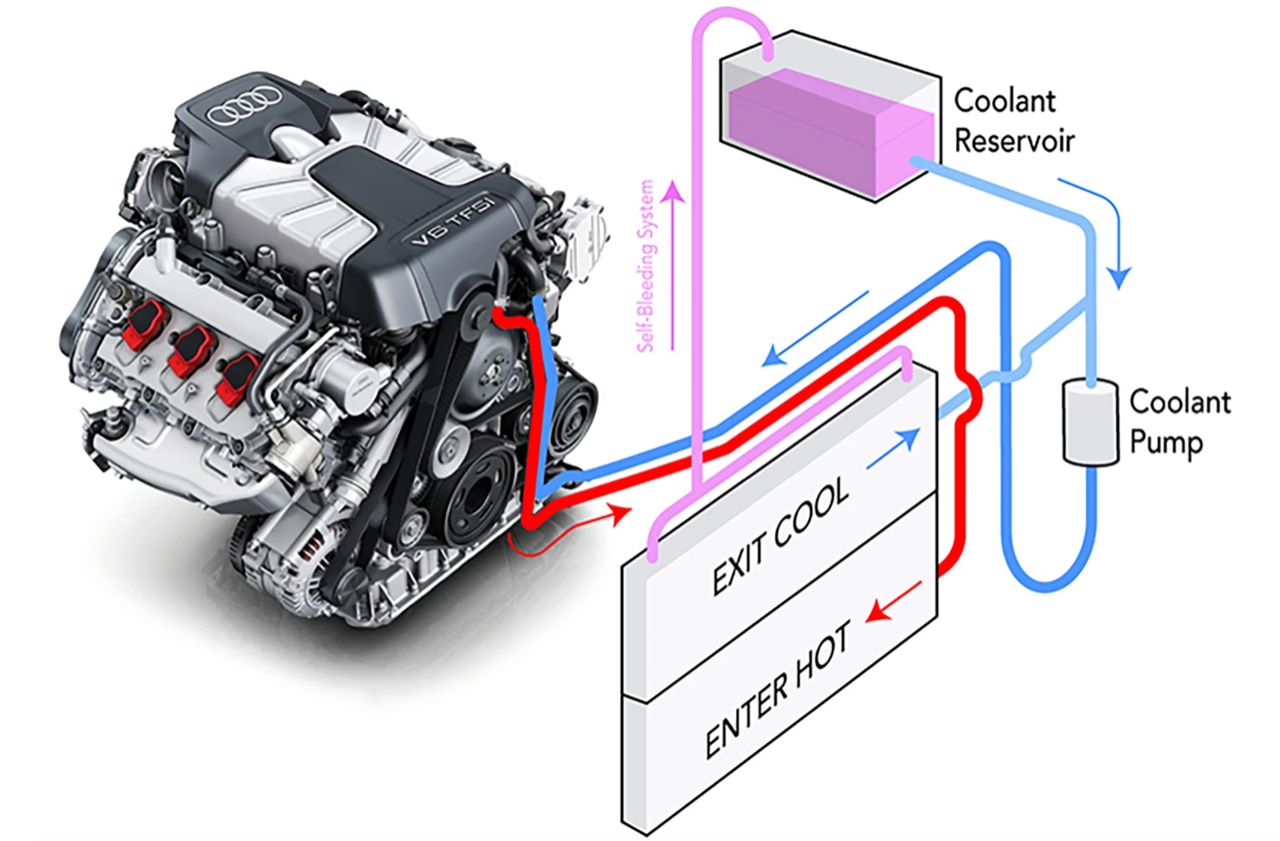 V6 TFSI

Self-Bleeding System

Coolant Reservoir

Coolant Pump

EXIT COOL

ENTER HOT