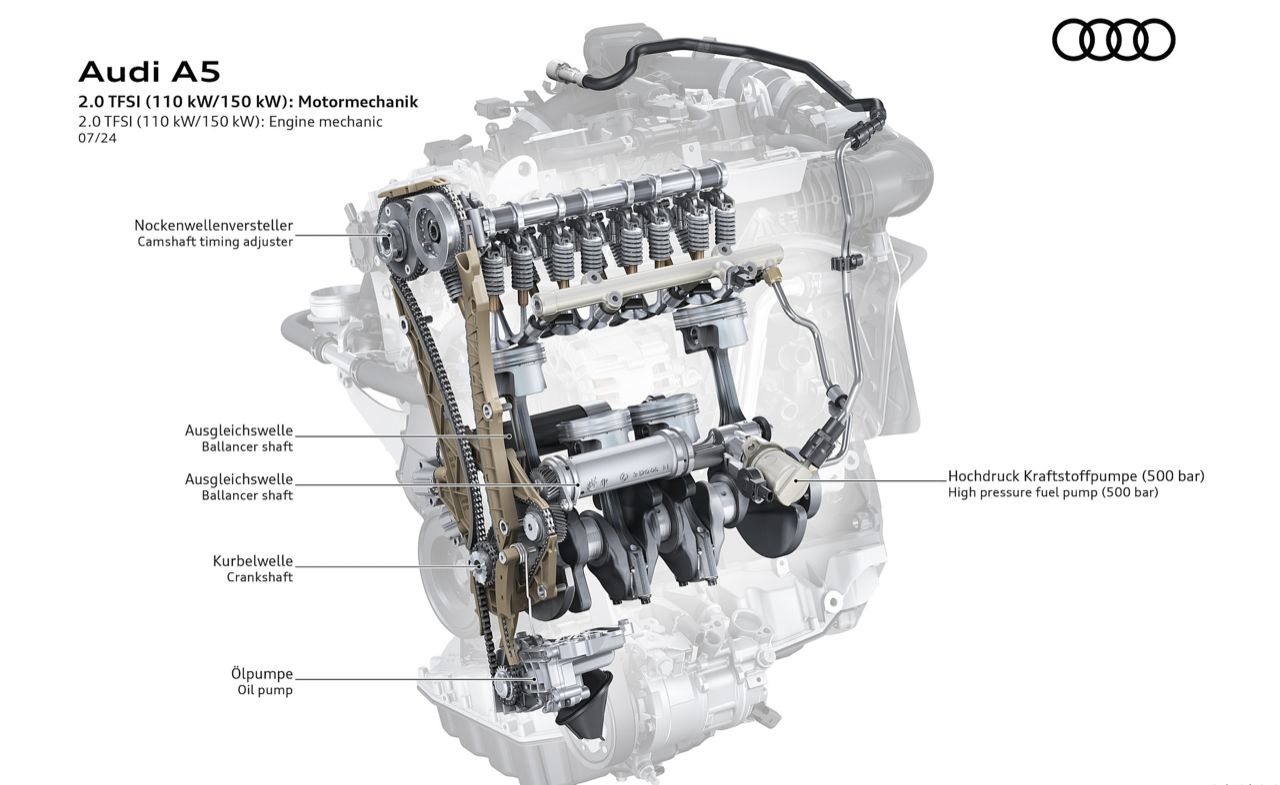 Audi A5
2.0 TFSI (110 kW/150 kW): Motormechanik
2.0 TFSI (110 kW/150 kW): Engine mechanic
07/24

Nockenwellenversteller
Camshaft timing adjuster

Ausgleichswelle
Ballancer shaft

Ausgleichswelle
Ballancer shaft

Kurbelwelle
Crankshaft

Ölpumpe
Oil pump

Hochdruck Kraftstoffpumpe (500 bar)
High pressure fuel pump (500 bar)