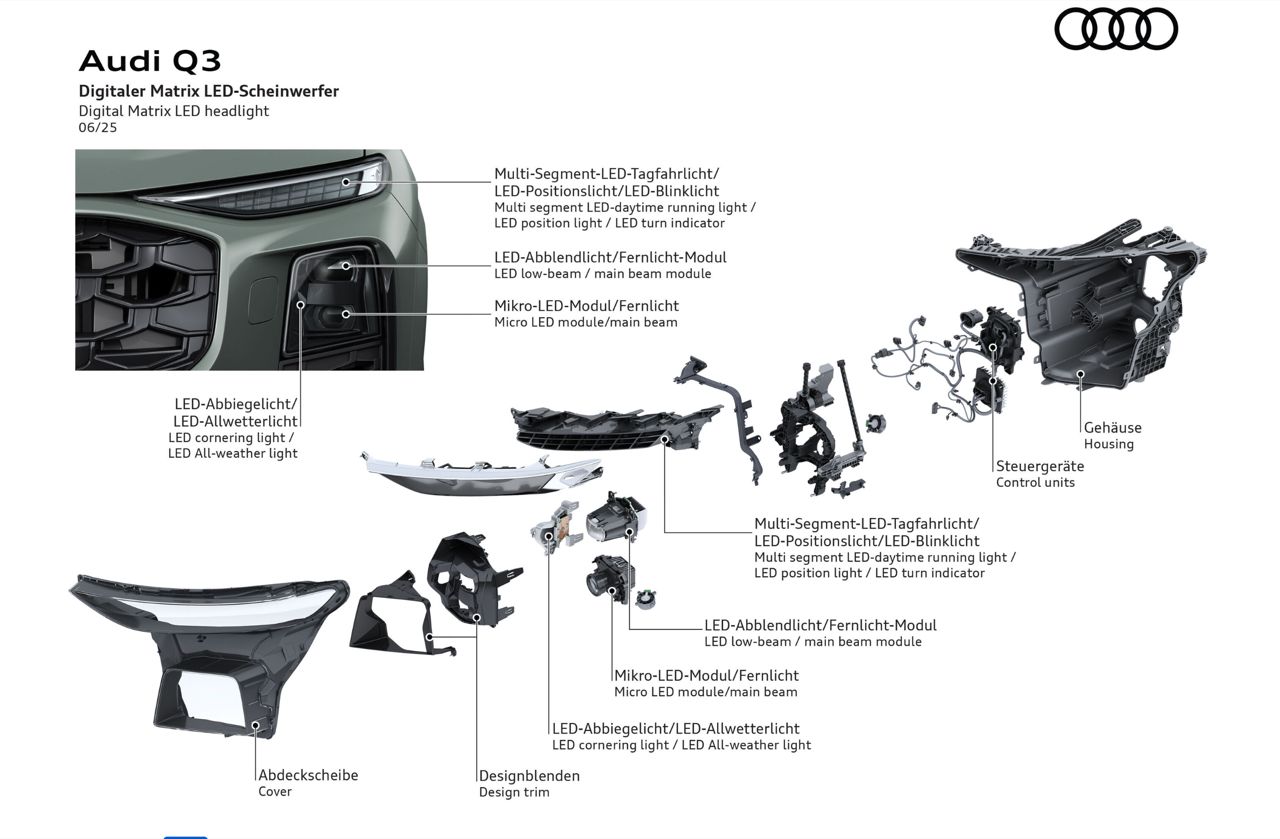 Audi Q3
Digitaler Matrix LED-Scheinwerfer
Digital Matrix LED headlight
06/25

Multi-Segment-LED-Tagfahrlicht/
LED-Positionslicht/LED-Blinklicht
Multi segment LED-daytime running light /
LED position light / LED turn indicator

LED-Abblendlicht/Fernlicht-Modul
LED low-beam / main beam module

Mikro-LED-Modul/Fernlicht
Micro LED module/main beam

LED-Abbiegelicht/
LED-Allwetterlicht
LED cornering light /
LED All-weather light

Gehäuse
Housing

Steuergeräte
Control units

Multi-Segment-LED-Tagfahrlicht/
LED-Positionslicht/LED-Blinklicht
Multi segment LED-daytime running light /
LED position light / LED turn indicator

LED-Abblendlicht/Fernlicht-Modul
LED low-beam / main beam module

Mikro-LED-Modul/Fernlicht
Micro LED module/main beam

LED-Abbiegelicht/LED-Allwetterlicht
LED cornering light / LED All-weather light

Abdeckscheibe
Cover

Designblenden
Design trim