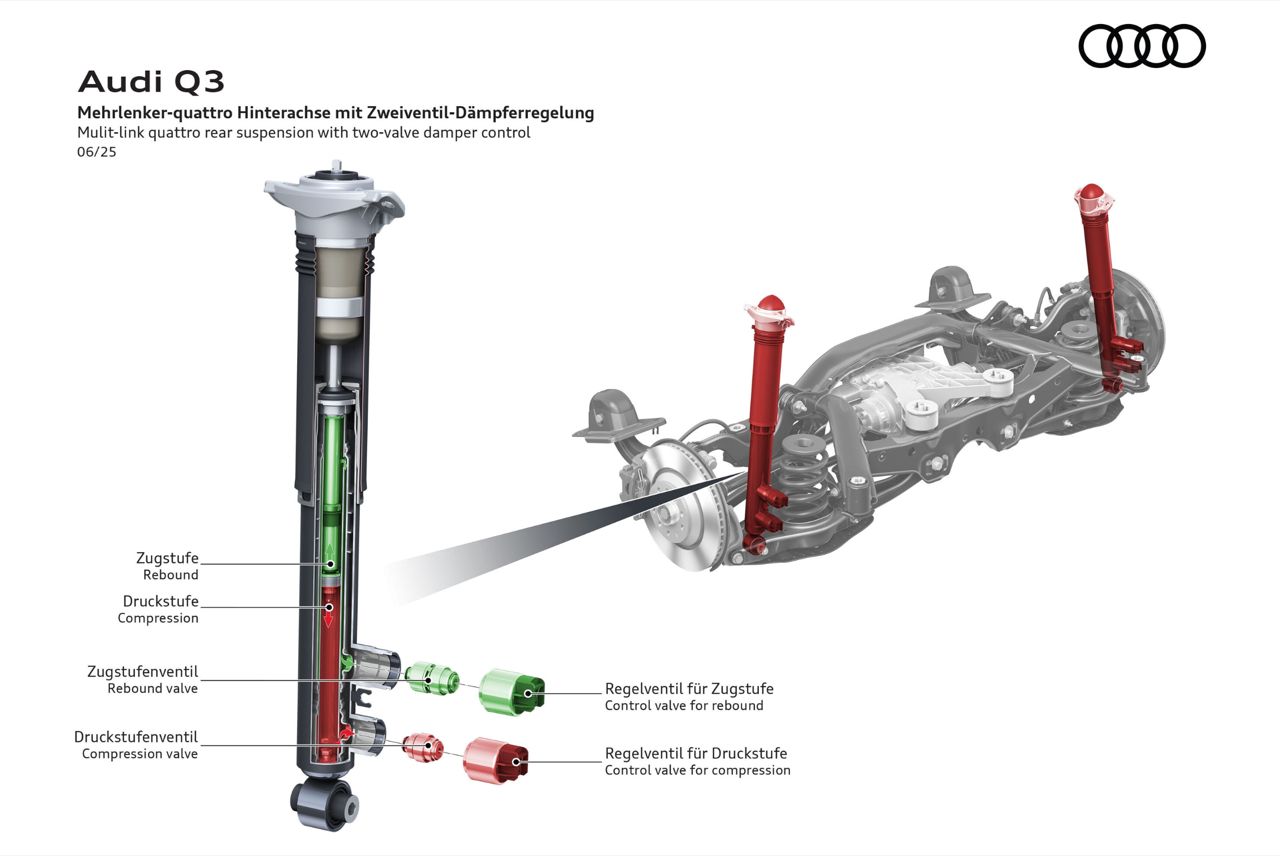 Audi Q3
Mehrlenker-quattro Hinterachse mit Zweiventil-Dämpferregelung
Mulit-link quattro rear suspension with two-valve damper control
06/25

Zugstufe
Rebound

Druckstufe
Compression

Zugstufenventil
Rebound valve

Druckstufenventil
Compression valve

Regelventil für Zugstufe
Control valve for rebound

Regelventil für Druckstufe
Control valve for compression