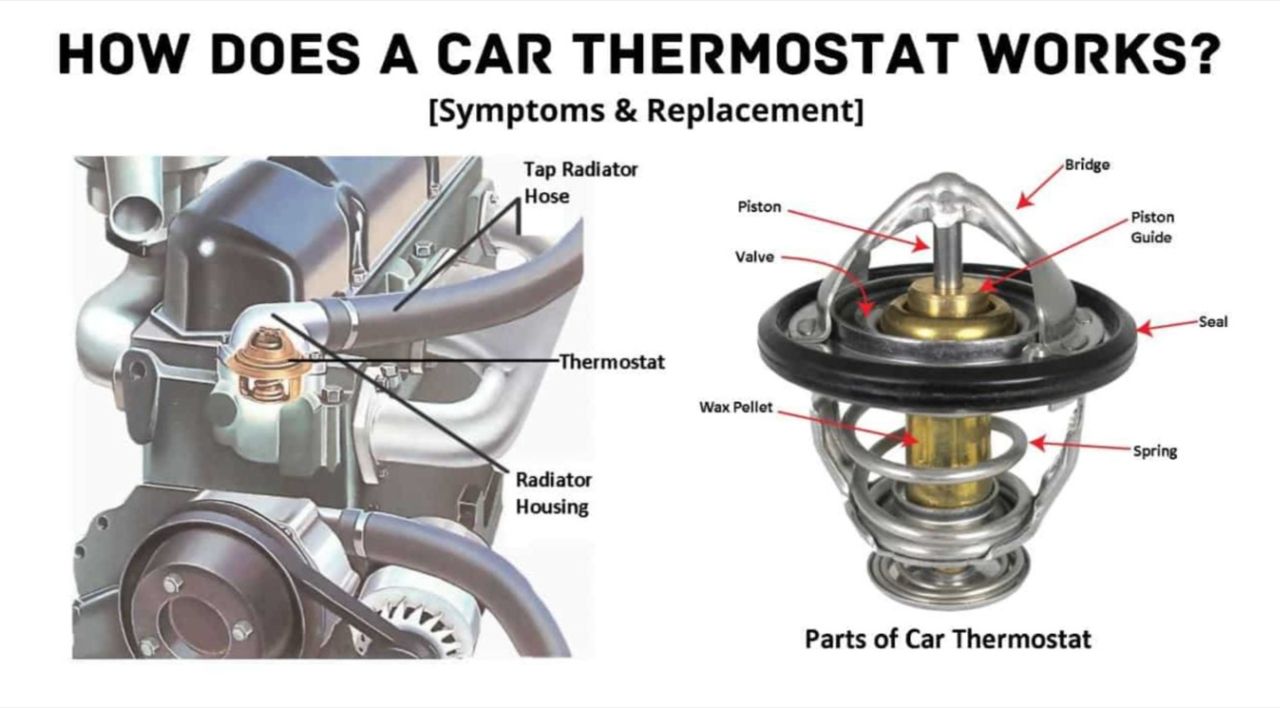 HOW DOES A CAR THERMOSTAT WORKS?
[Symptoms & Replacement]

Tap Radiator Hose
Thermostat
Radiator Housing

Bridge
Piston
Piston Guide
Valve
Seal
Wax Pellet
Spring

Parts of Car Thermostat