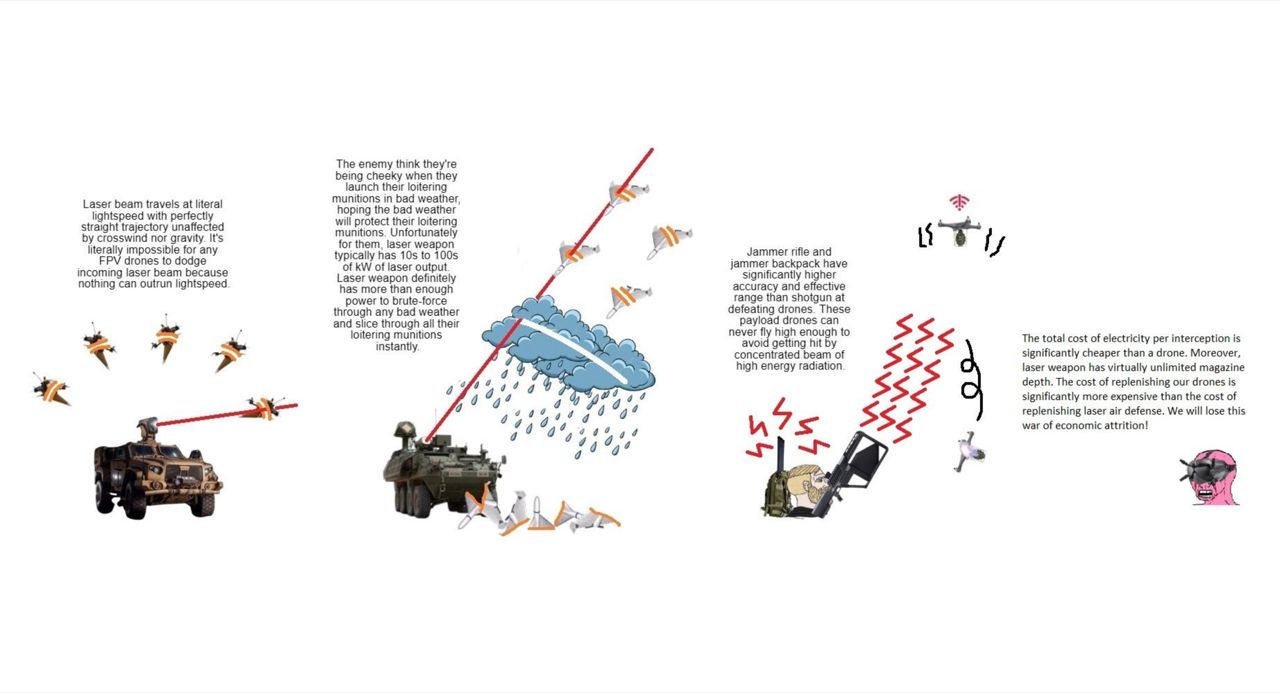 Laser beam travels at literal lightspeed with perfectly straight trajectory unaffected by crosswind nor gravity. It's literally impossible for any FPV drones to dodge incoming laser beam because nothing can outrun lightspeed.

The enemy think they're being cheeky when they launch their loitering munitions in bad weather, hoping the bad weather will protect their loitering munitions. Unfortunately for them, laser weapon typically has 10s to 100s of kW of laser output. Laser weapon definitely has more than enough power to brute-force through any bad weather and slice through all their loitering munitions instantly.

Jammer rifle and jammer backpack have significantly higher accuracy and effective range than shotgun at defeating drones. These payload drones can never fly high enough to avoid getting hit by concentrated beam of high energy radiation.

The total cost of electricity per interception is significantly cheaper than a drone. Moreover, laser weapon has virtually unlimited magazine depth. The cost of replenishing our drones is significantly more expensive than the cost of replenishing laser air defense. We will lose this war of economic attrition!