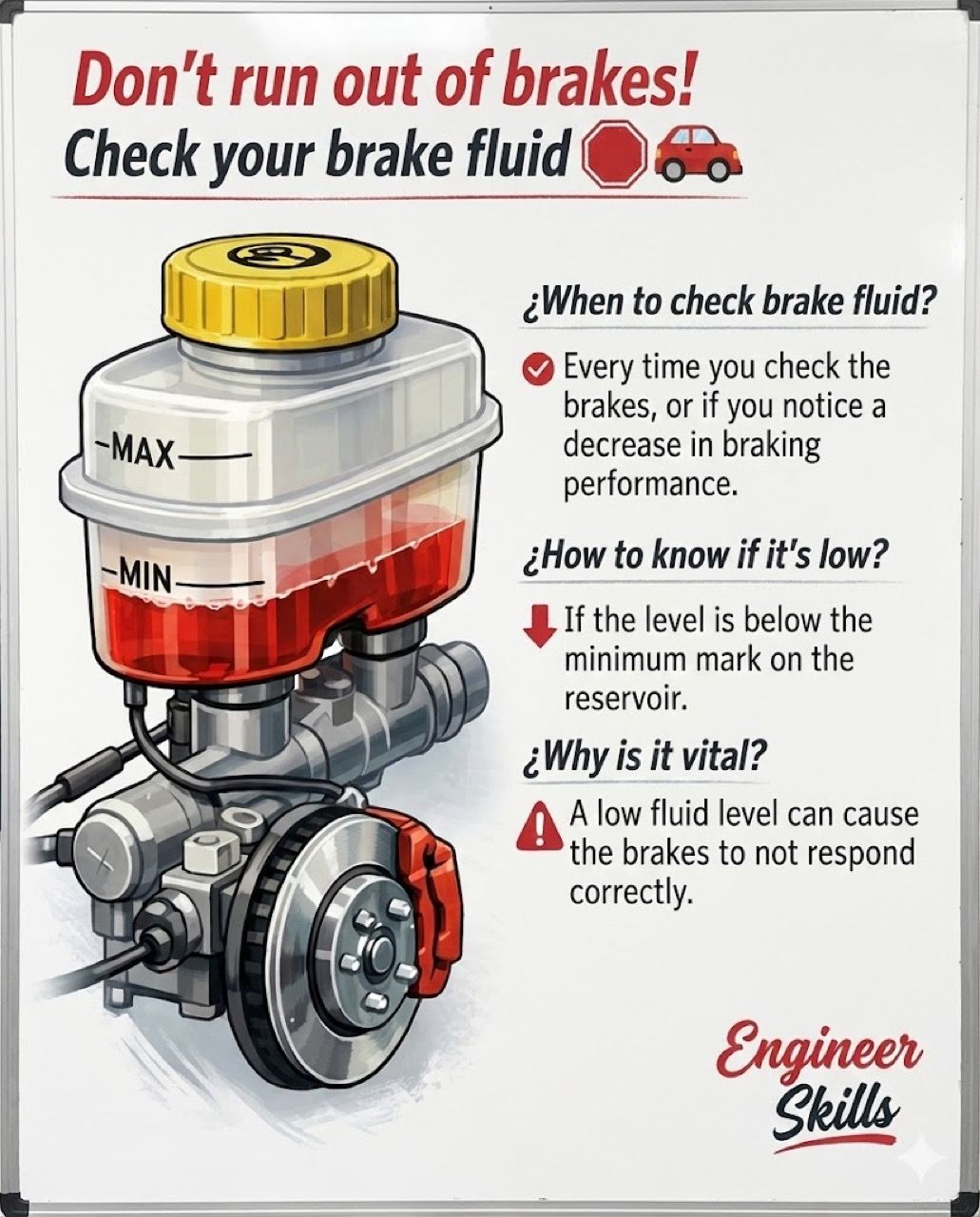 Don't run out of brakes!
Check your brake fluid

MAX
MIN

¿When to check brake fluid?

Every time you check the brakes, or if you notice a decrease in braking performance.

¿How to know if it's low?

If the level is below the minimum mark on the reservoir.

¿Why is it vital?

A low fluid level can cause the brakes to not respond correctly.

Engineer
Skills