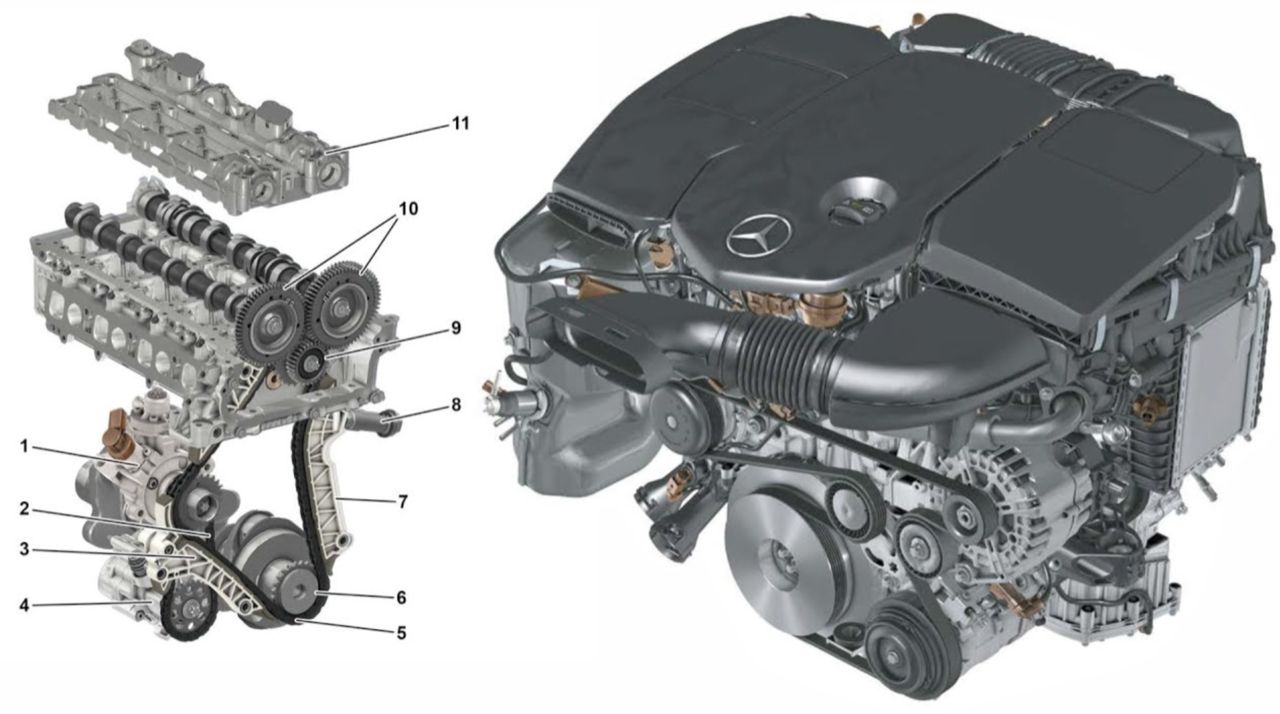 11
10
9
8
1
7
2
3
6
4
5