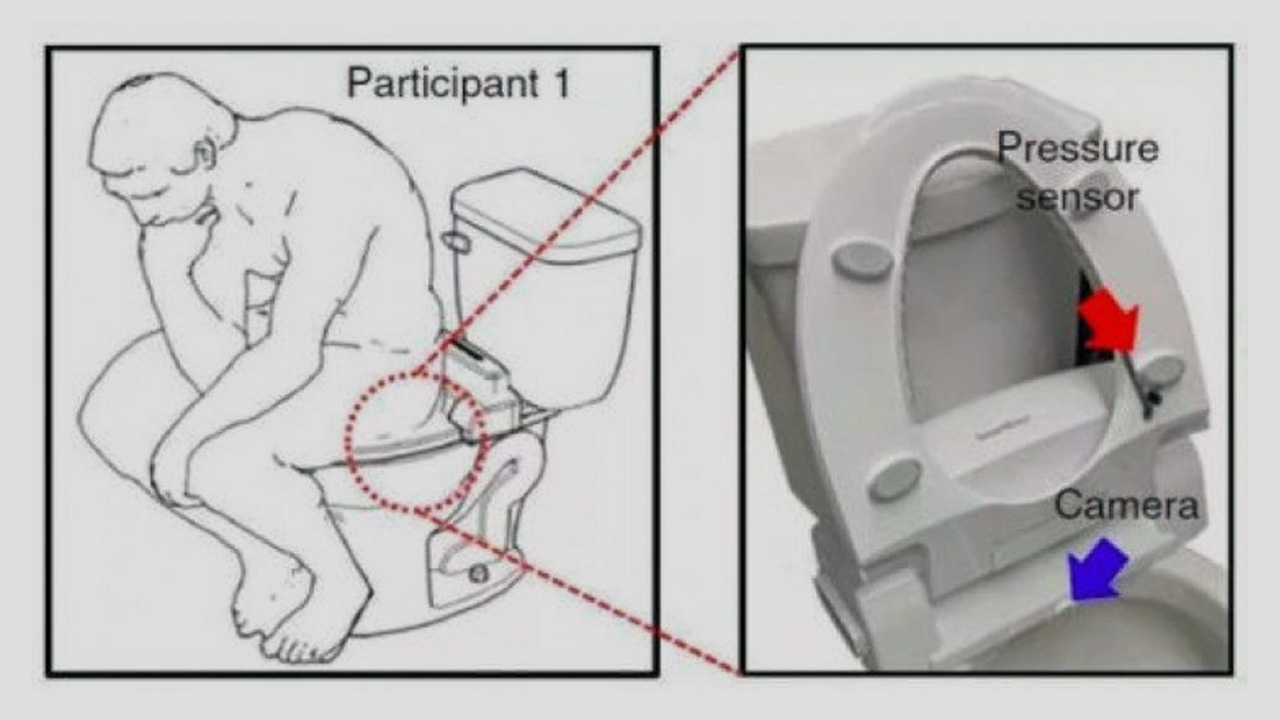 Participant 1

Pressure sensor

Camera