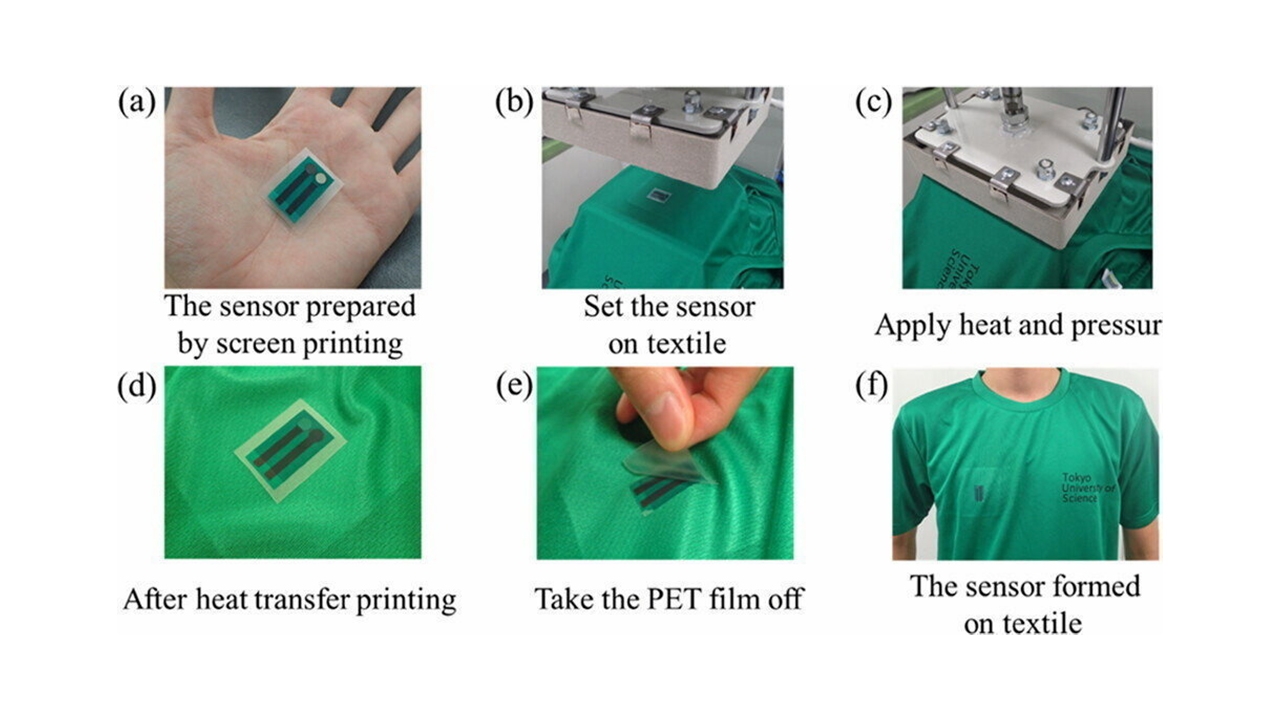 (a)
The sensor prepared by screen printing

(b)
Set the sensor on textile

(c)
Apply heat and pressur

(d)
After heat transfer printing

(e)
Take the PET film off

(f)
Tokyo University of Science
The sensor formed on textile