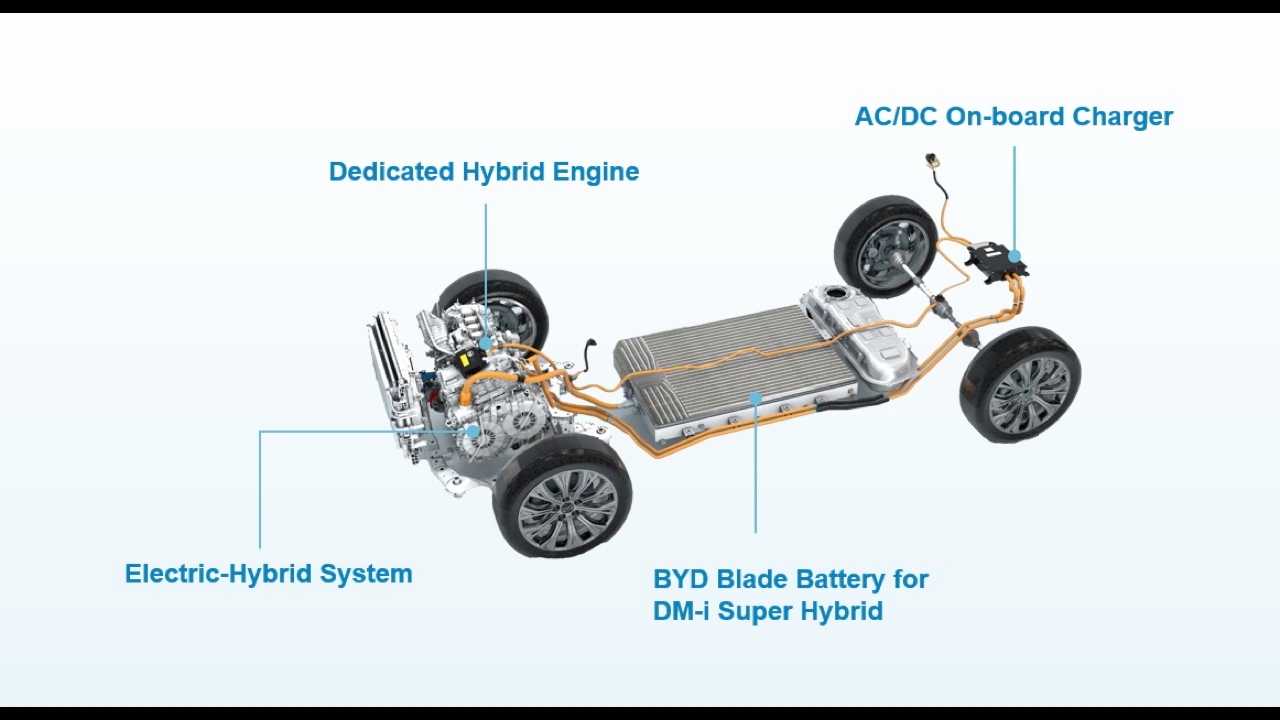 AC/DC On-board Charger

Dedicated Hybrid Engine

Electric-Hybrid System

BYD Blade Battery for DM-i Super Hybrid